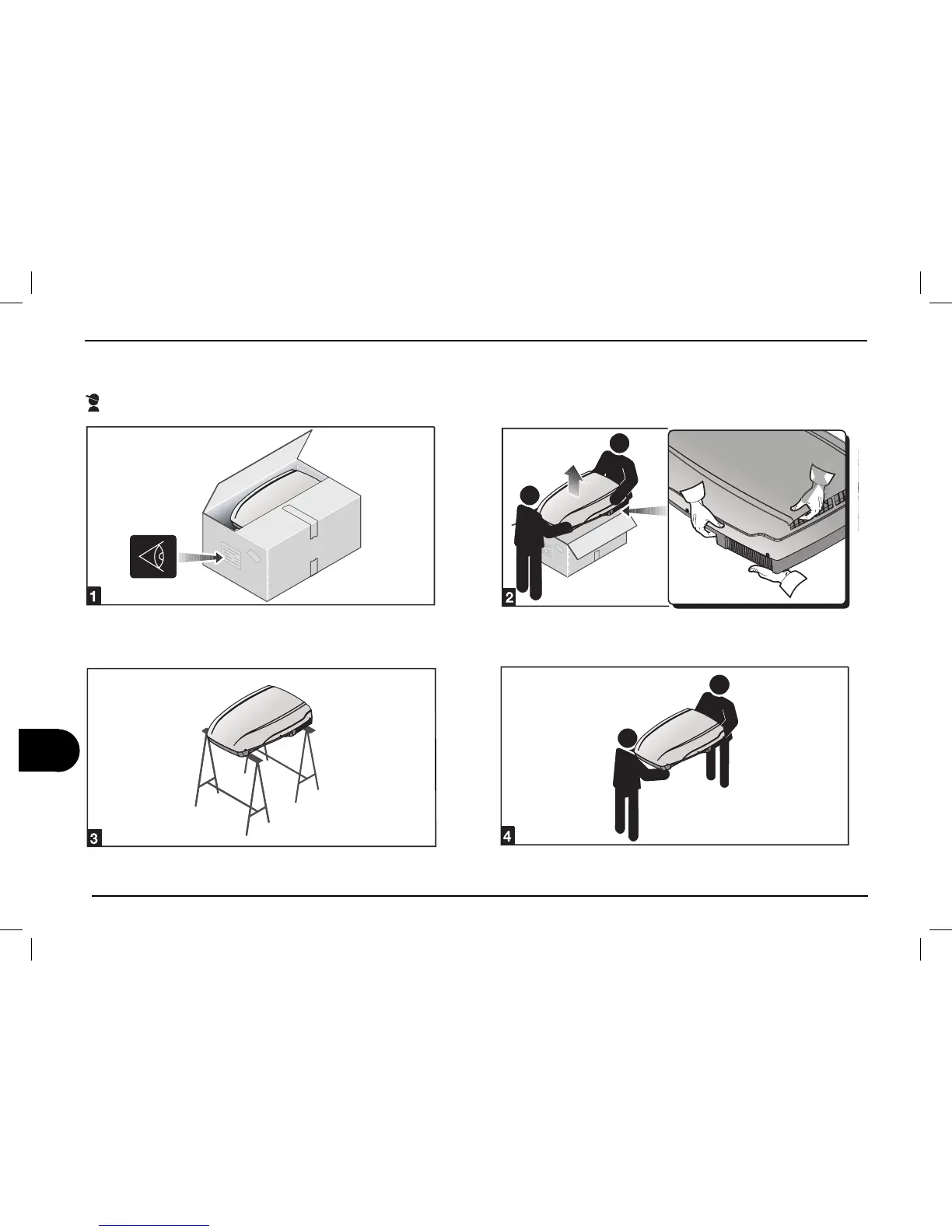 1

2

3

4