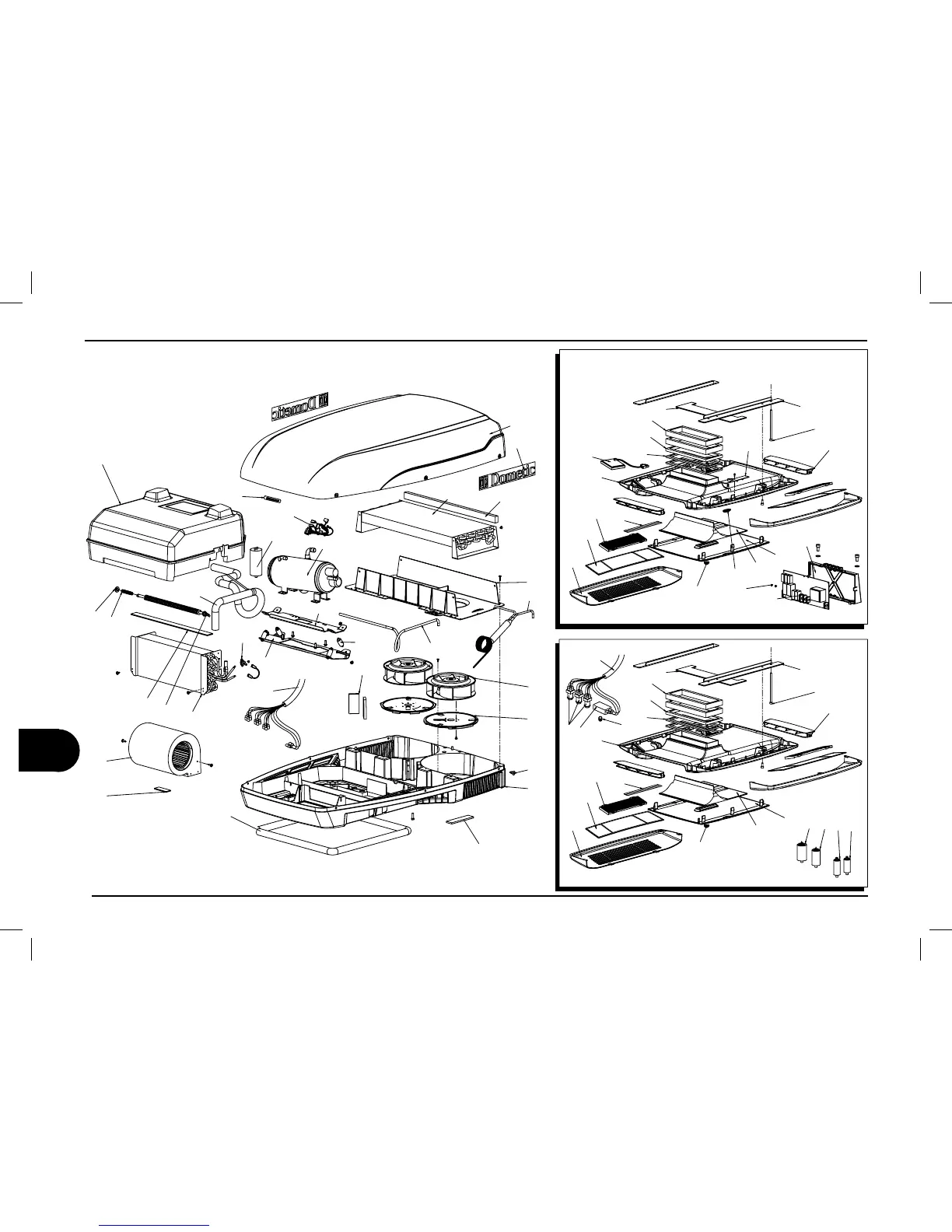 Dometic

Dometic