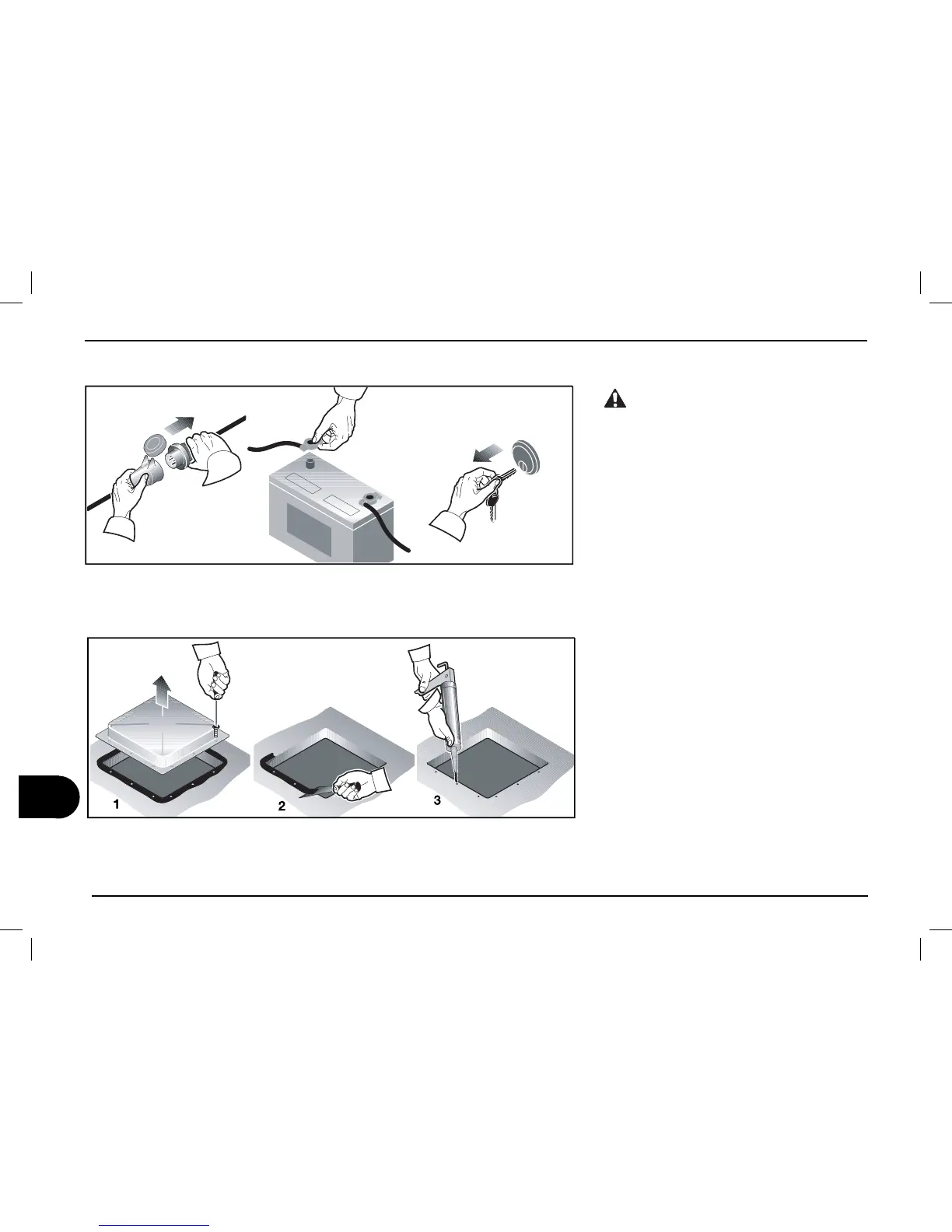 1

2

3