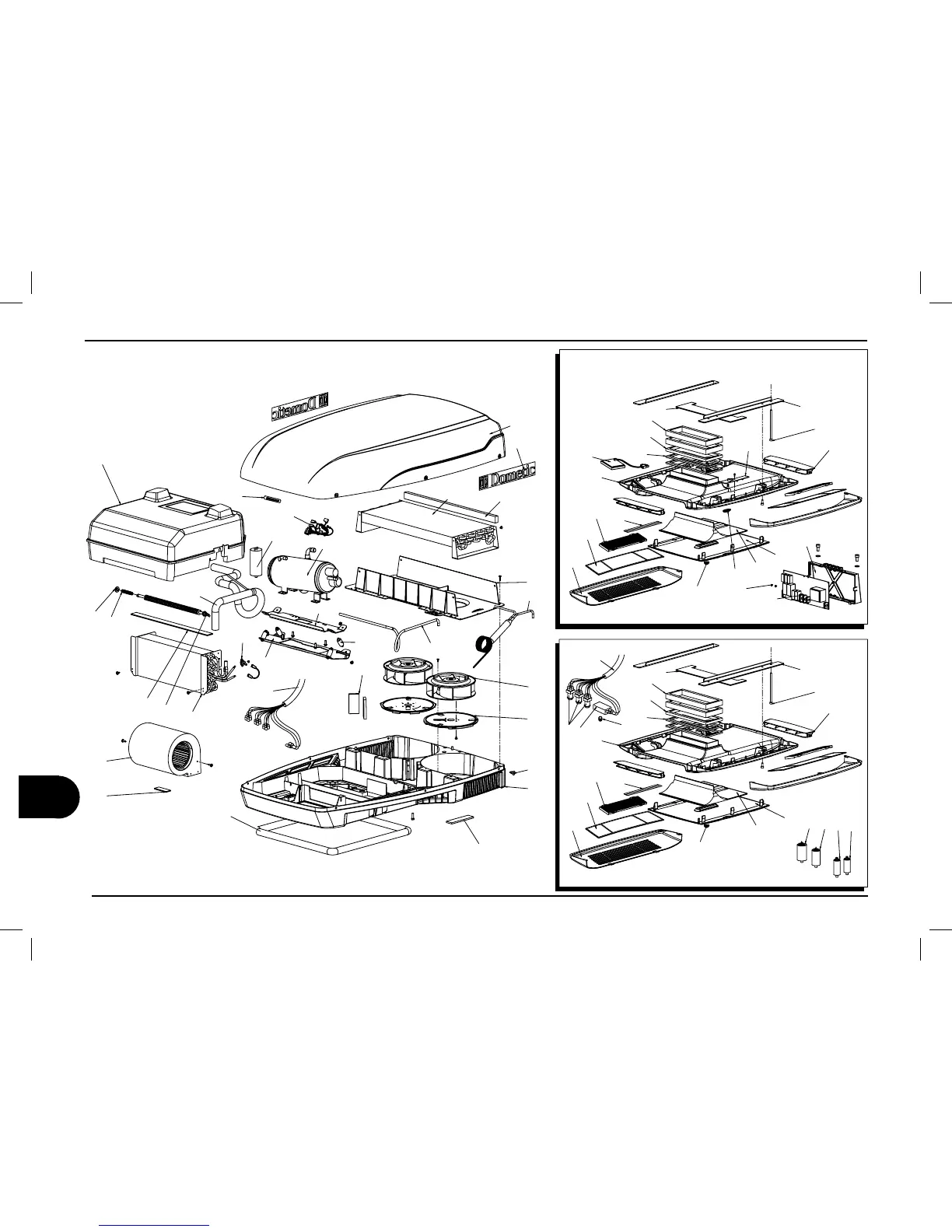 Dometic

Dometic