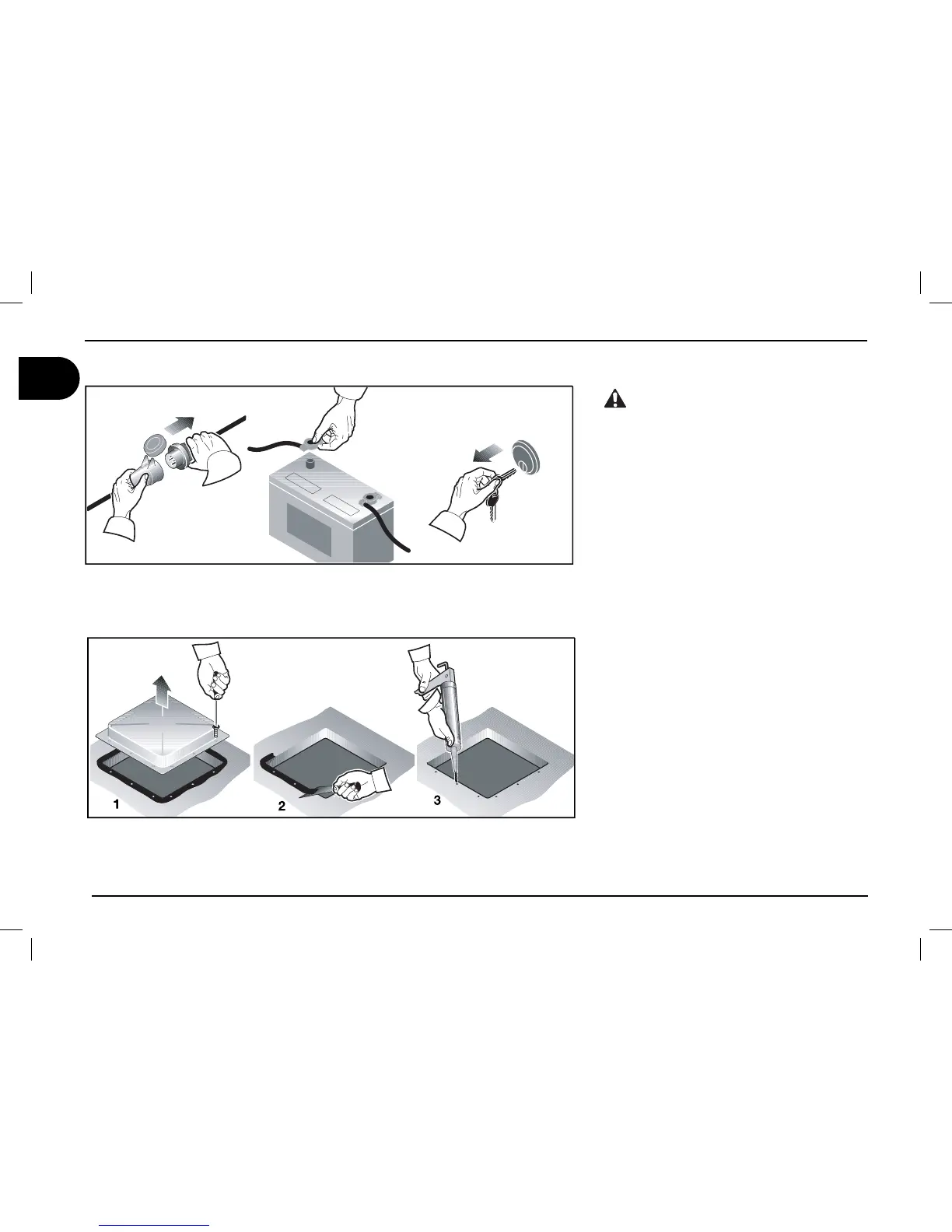 1

2

3