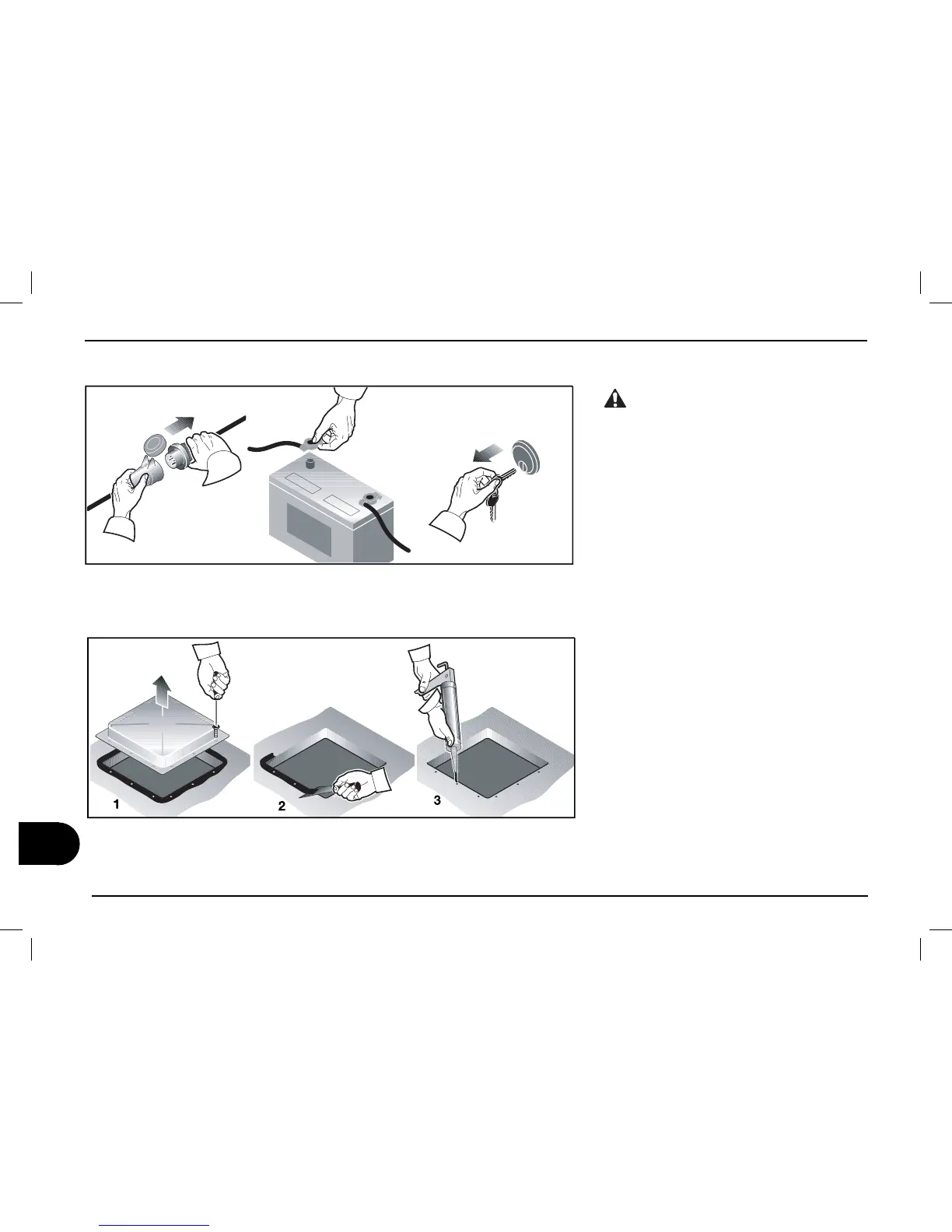 1

2

3