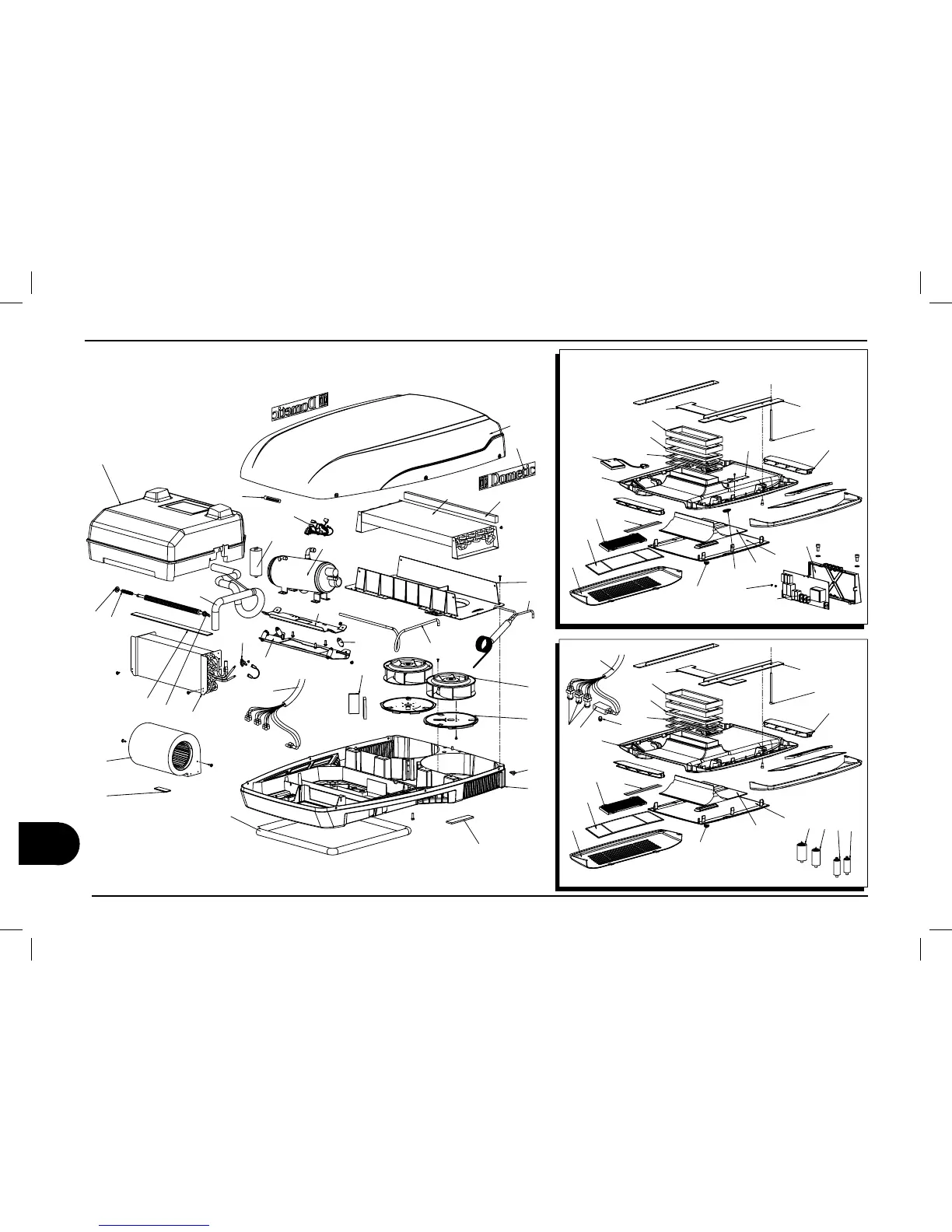 Dometic

Dometic