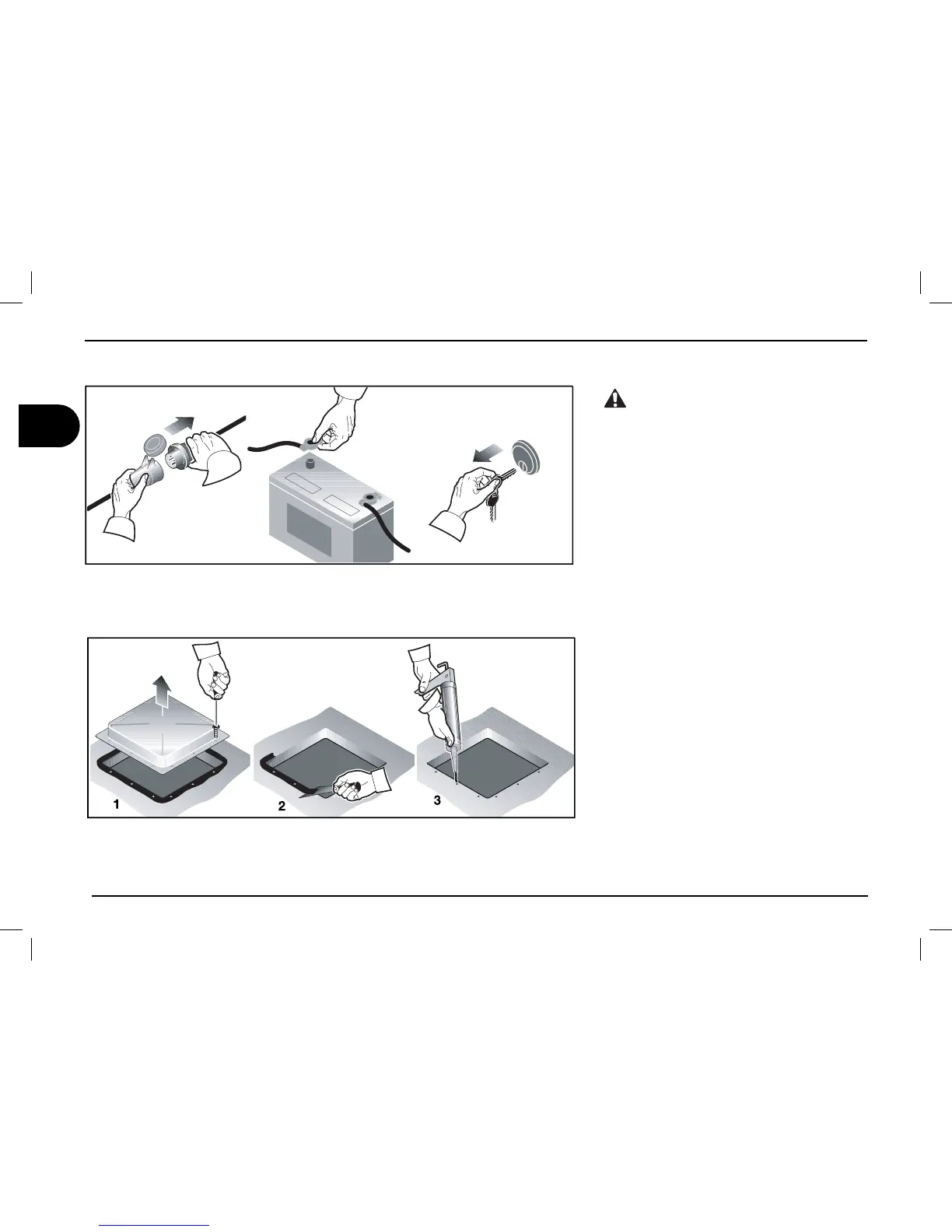 1

2

3