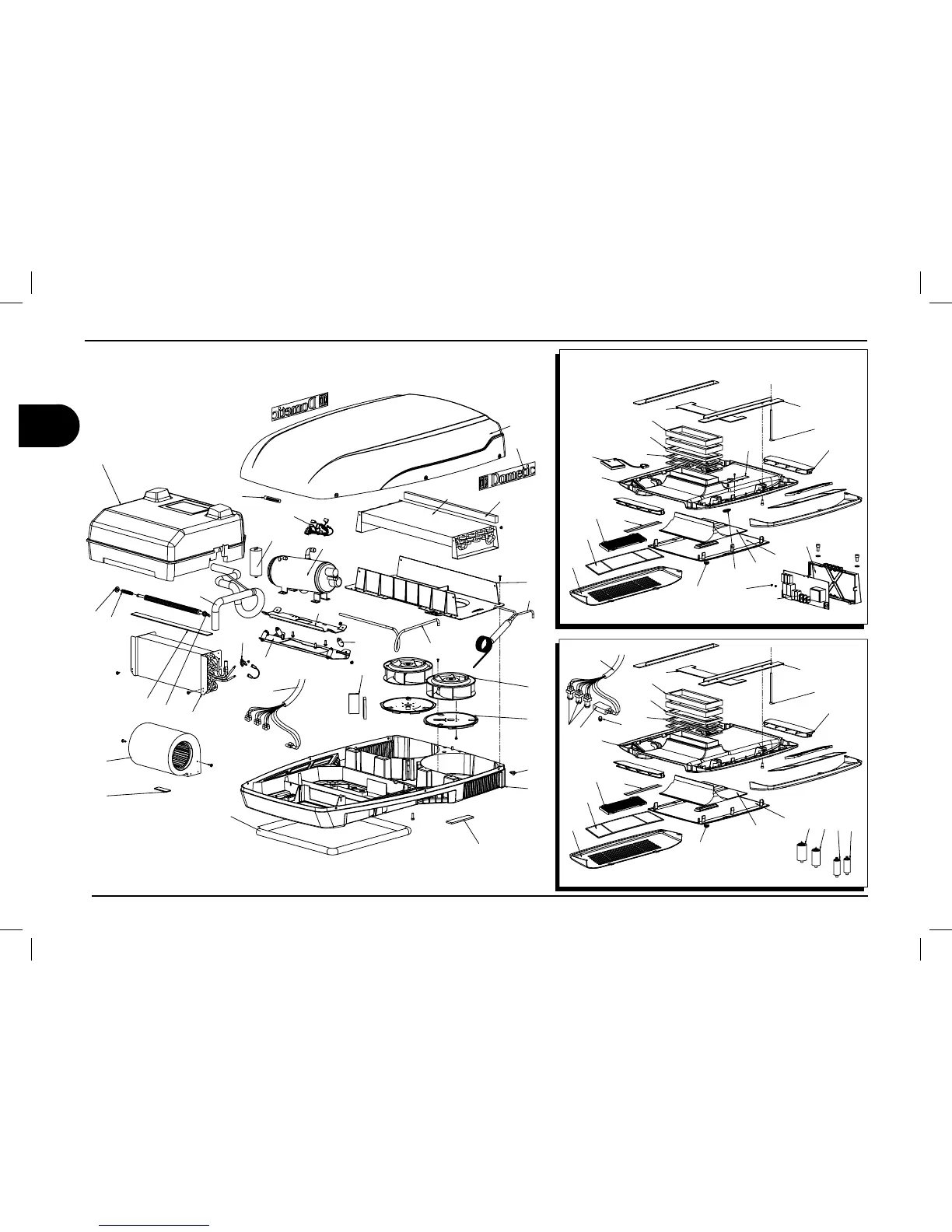 Dometic

Dometic