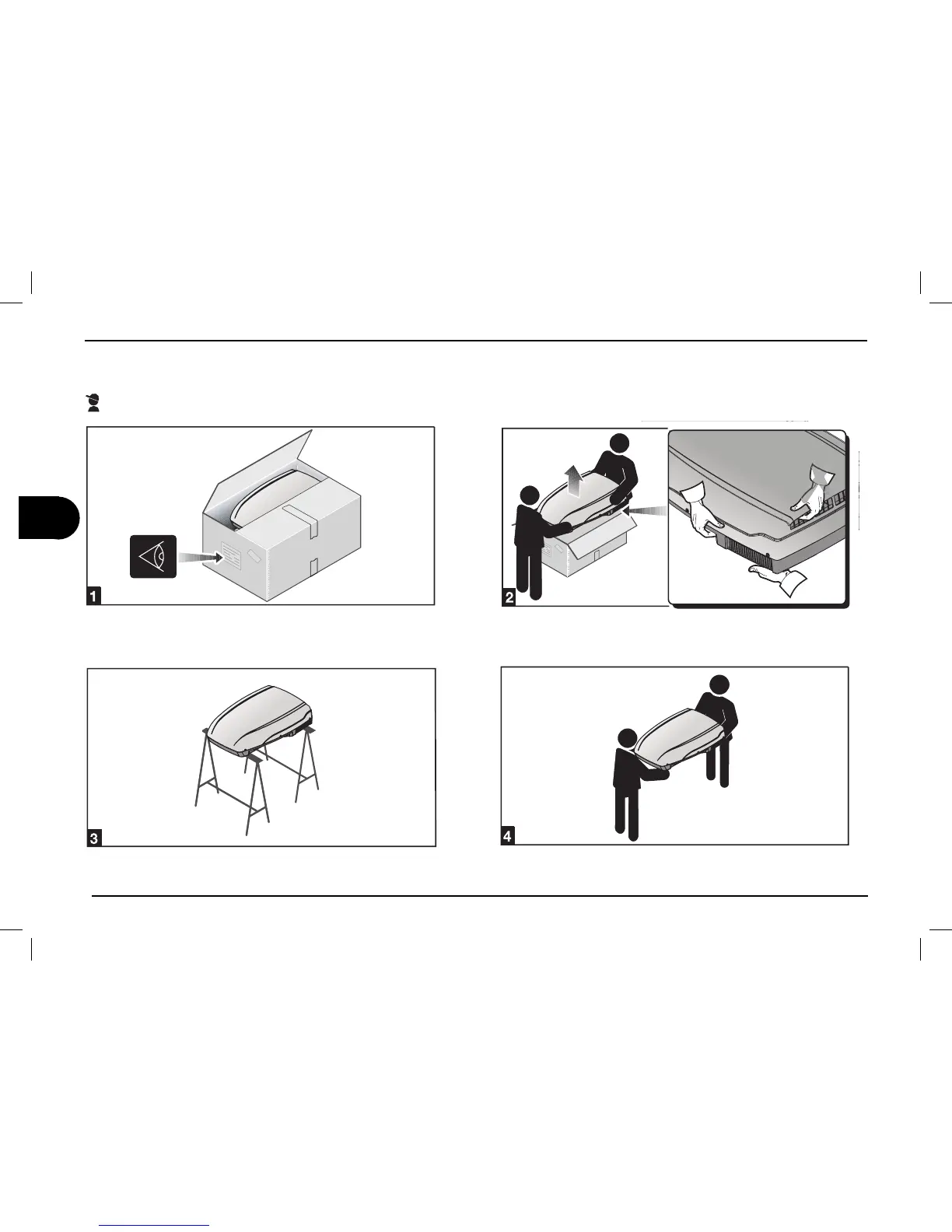 1

2

3

4