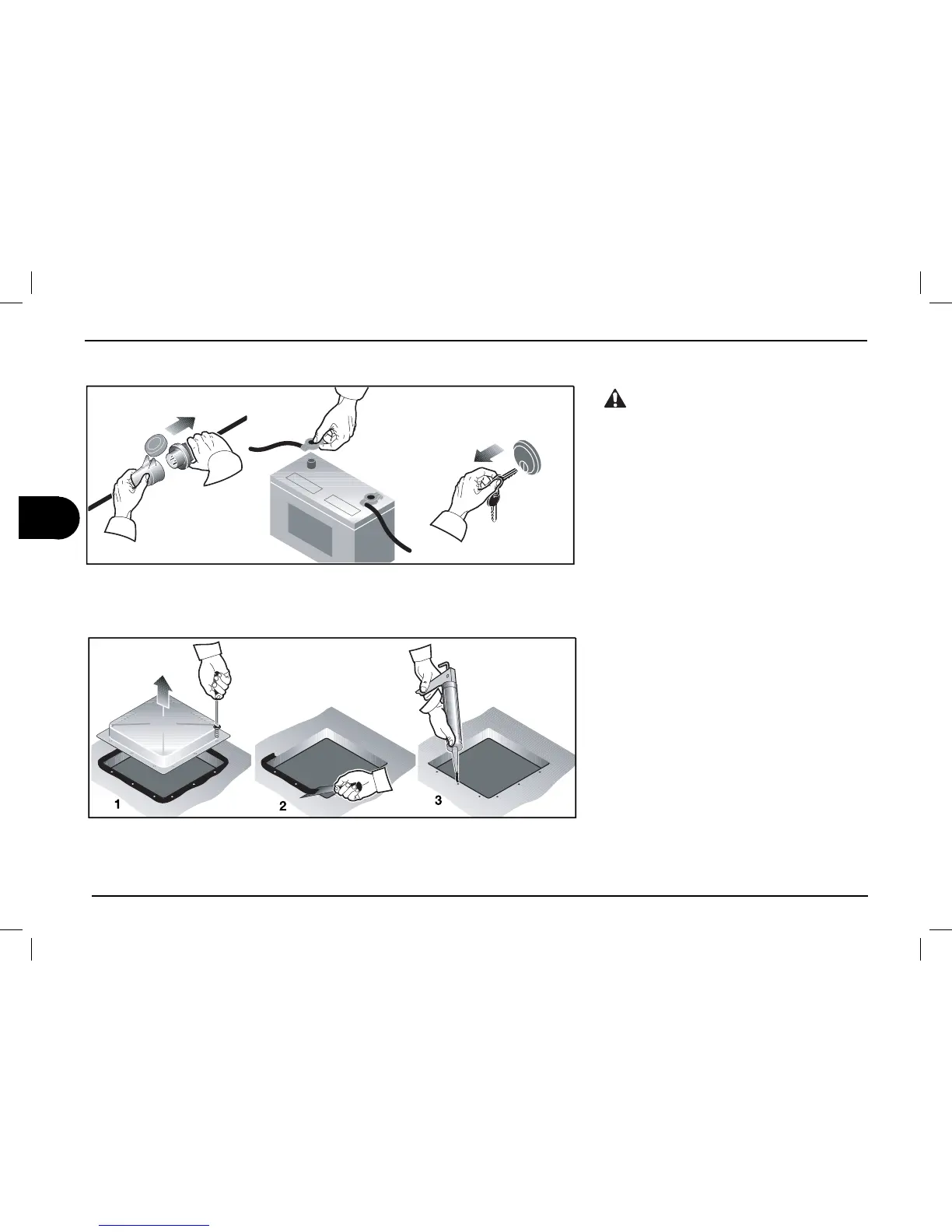 1

2

3