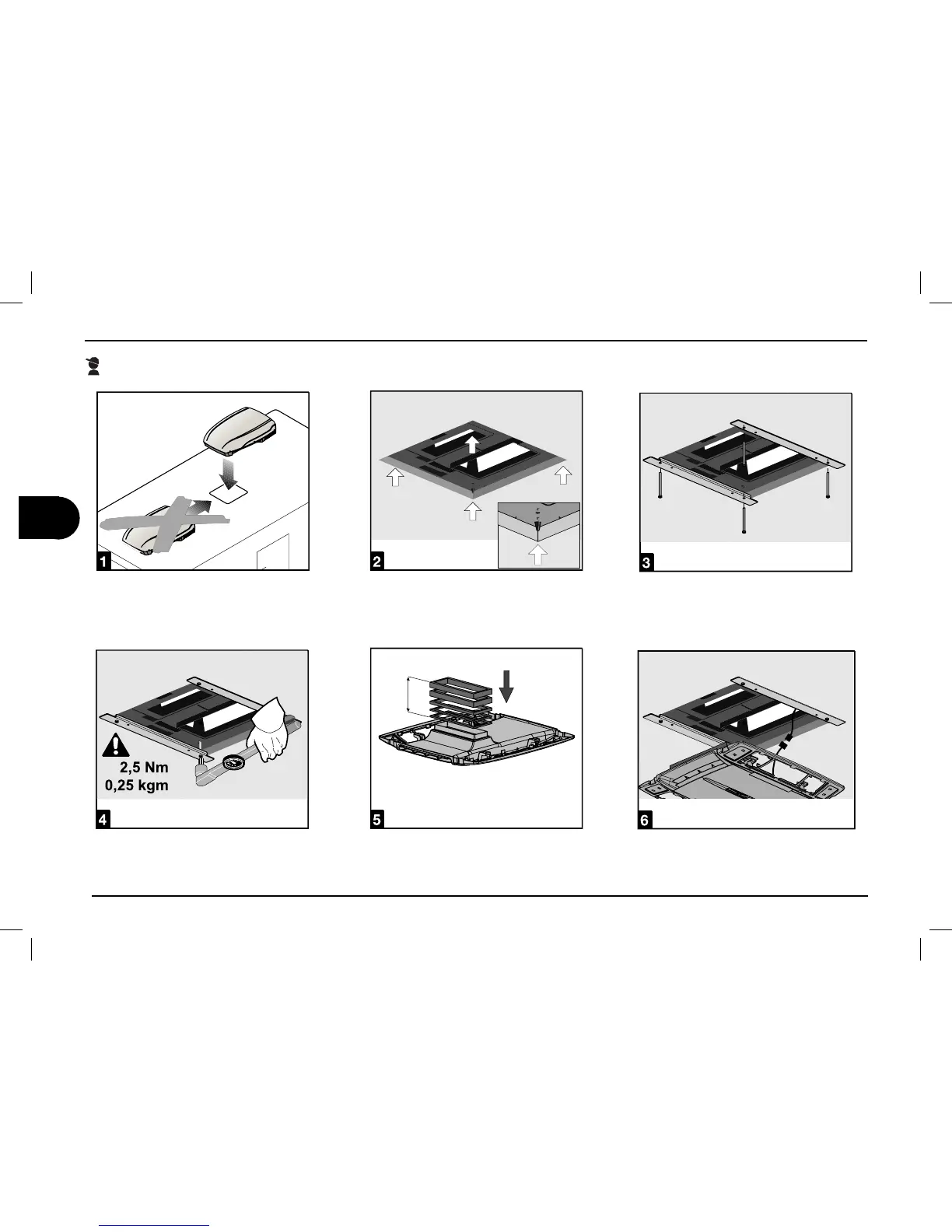 1

2

3

2,5 Nm
0,25 kgm

4

5

6