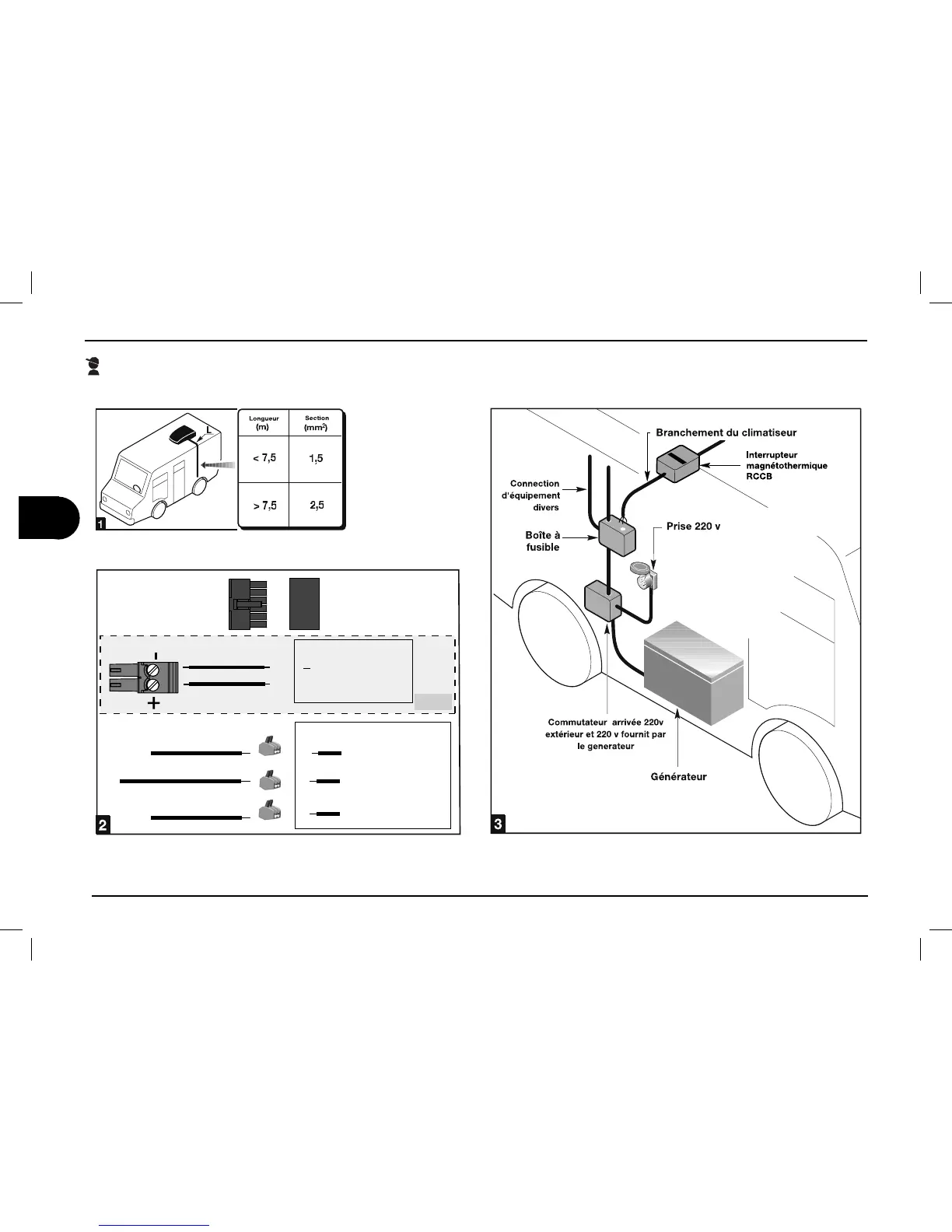 L

| Longueur (m) | Section ($mm^2$) |
|---|---|
| < 7,5 | 1,5 |
| > 7,5 | 2,5 |

1

-

+

2

Branchement du climatiseur

Interrupteur magnétothermique RCCB

Connection d'équipement divers

Boîte à fusible

Prise 220 v

Commutateur arrivée 220v extérieur et 220 v fournit par le generateur

Générateur

3