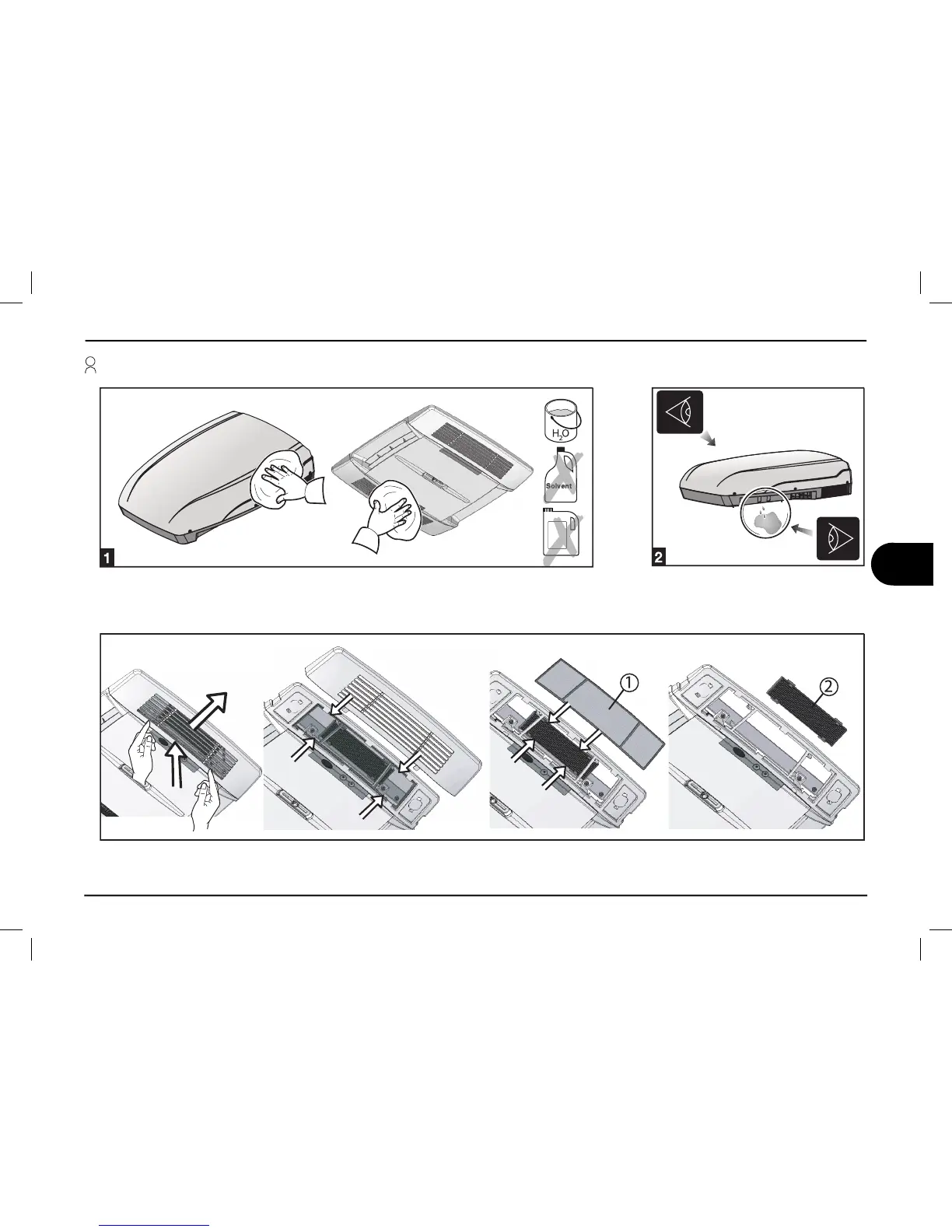 $H_2O$

Solvent

1

2

①

②