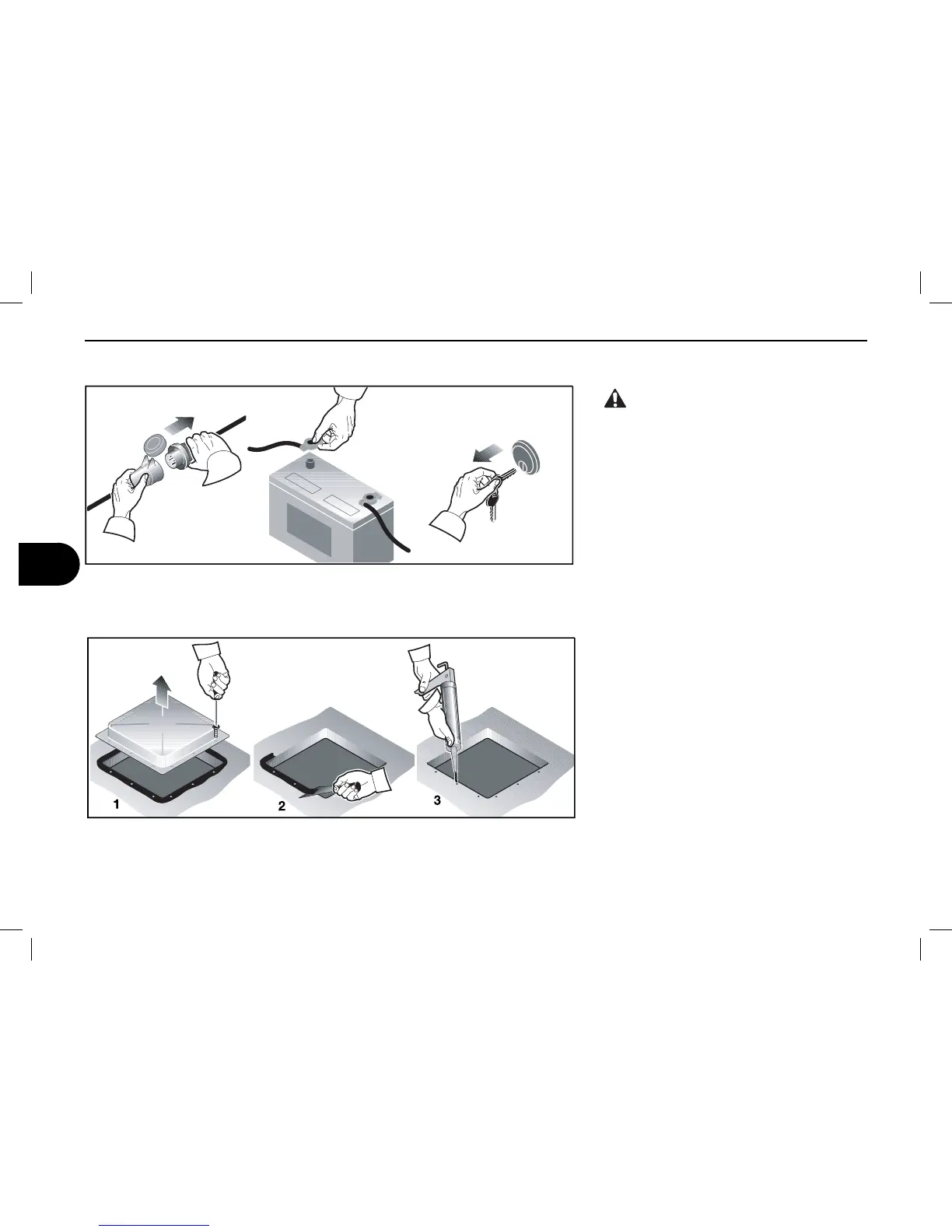 1

2

3