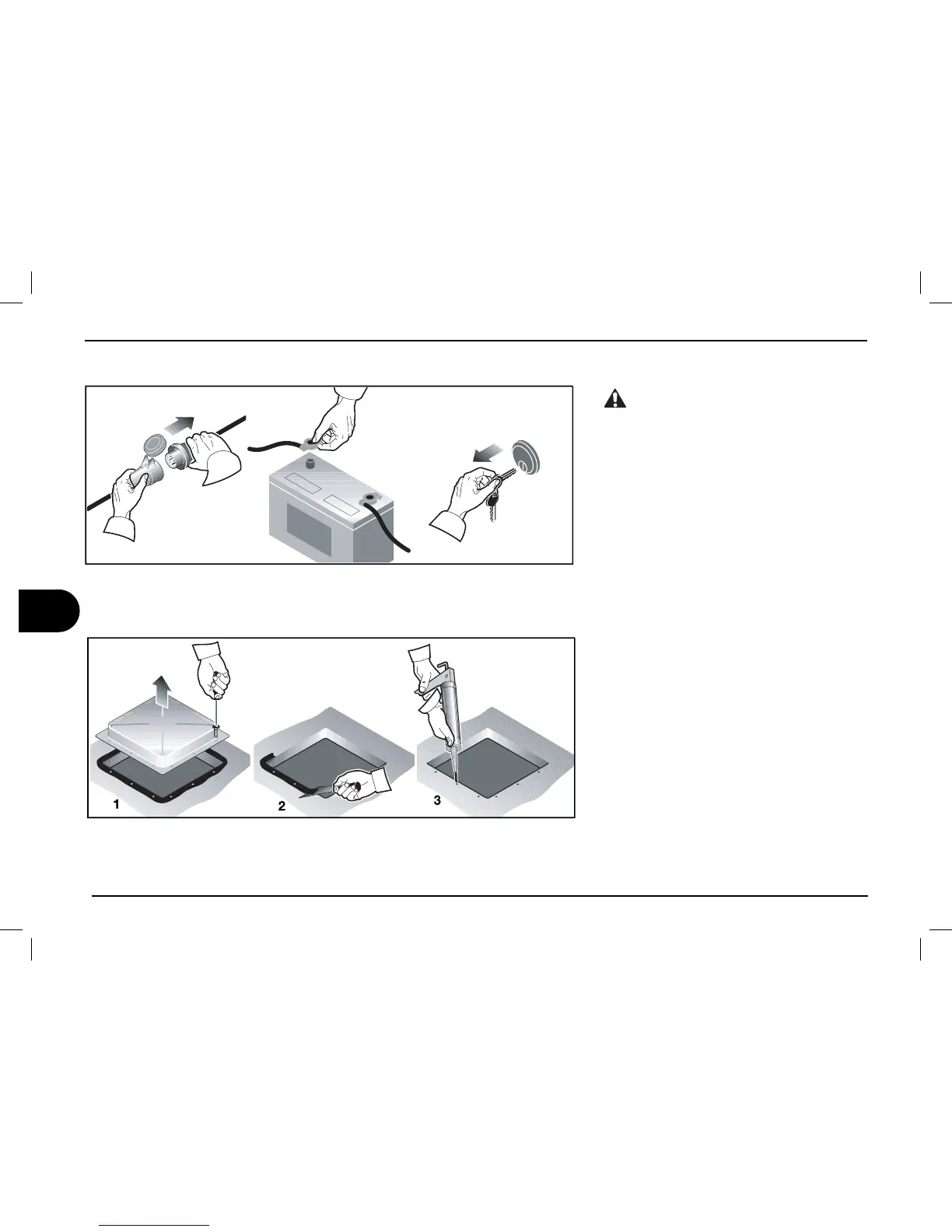 1

2

3