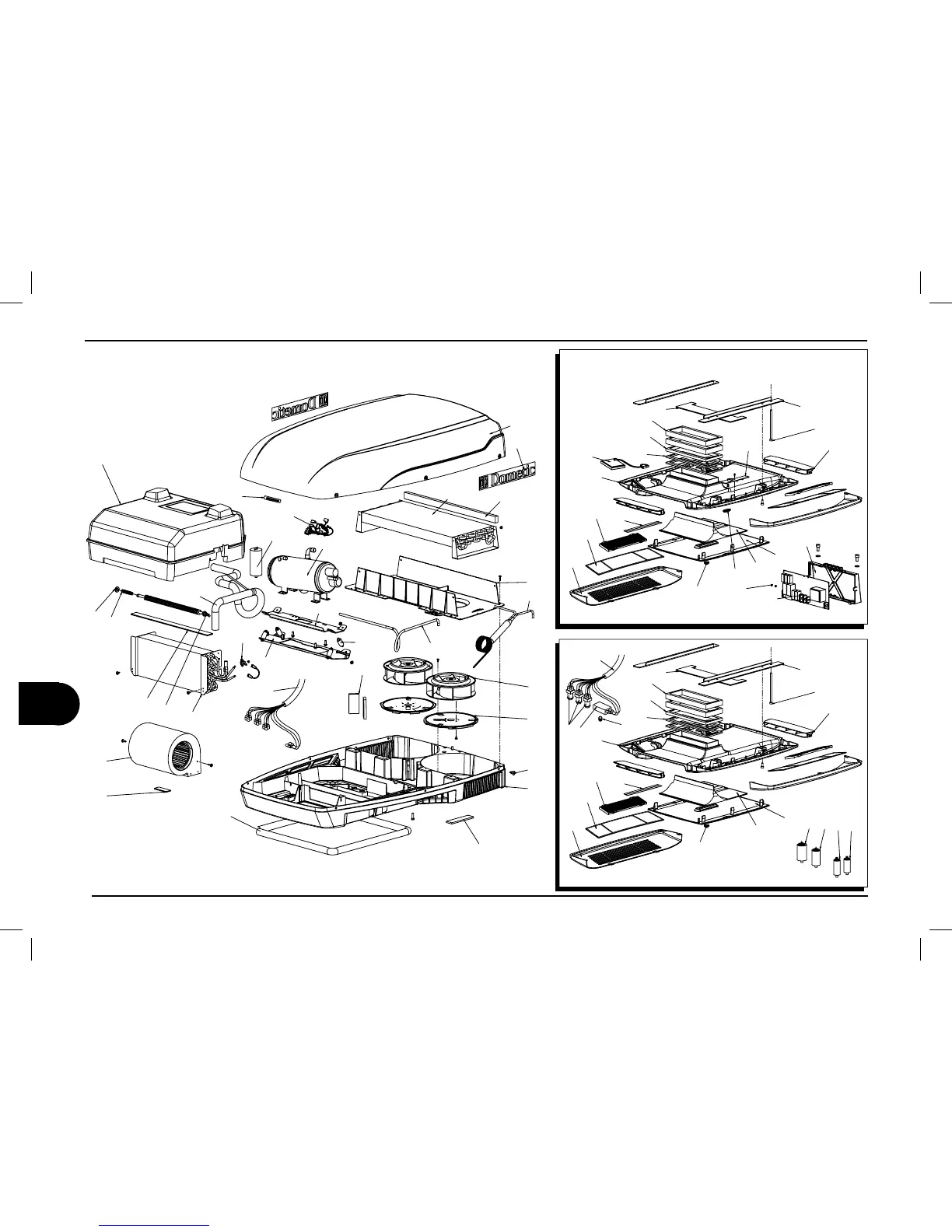 Dometic

Dometic