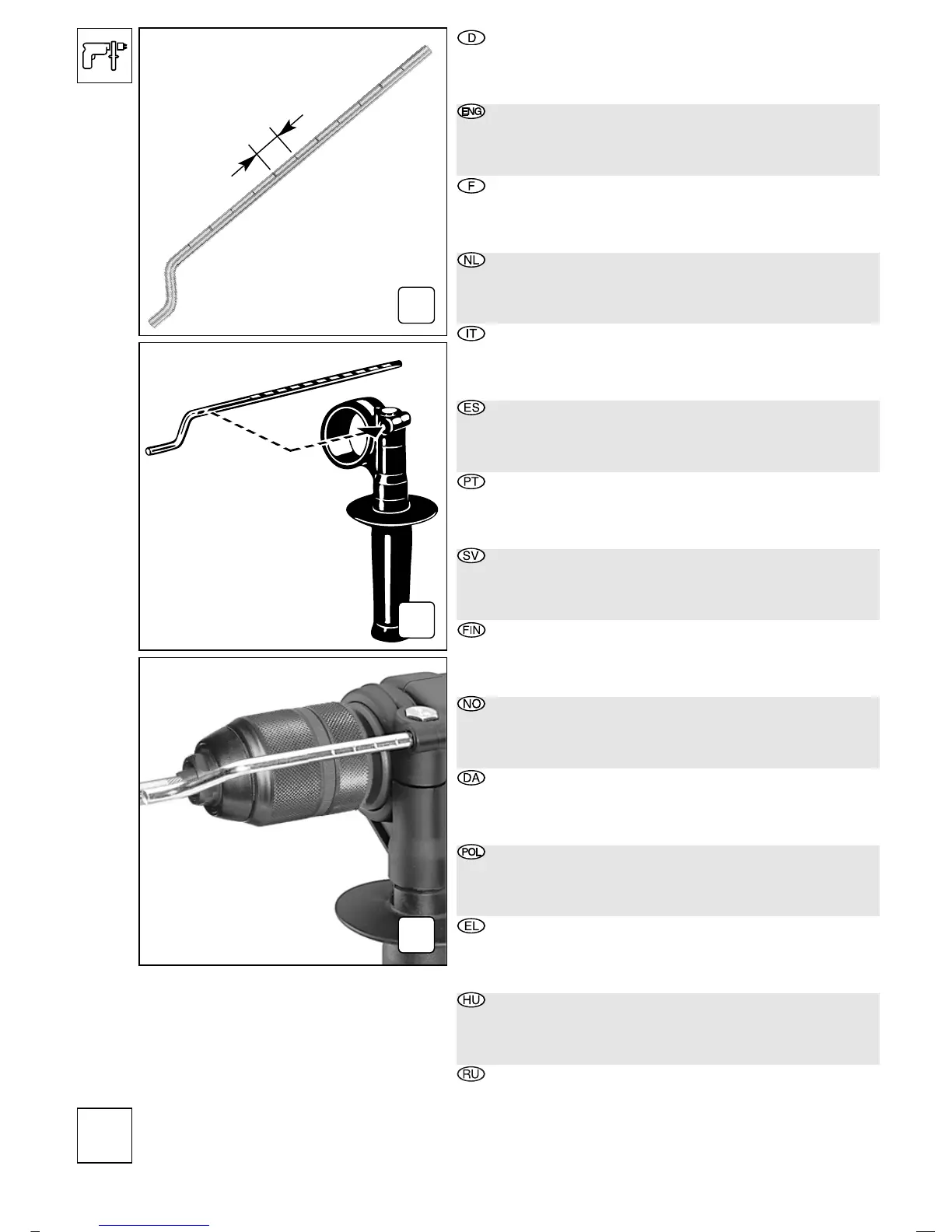 D

ENG

F

NL

IT

ES

PT

SV

FIN

NO

DA

POL

EL

HU

RU