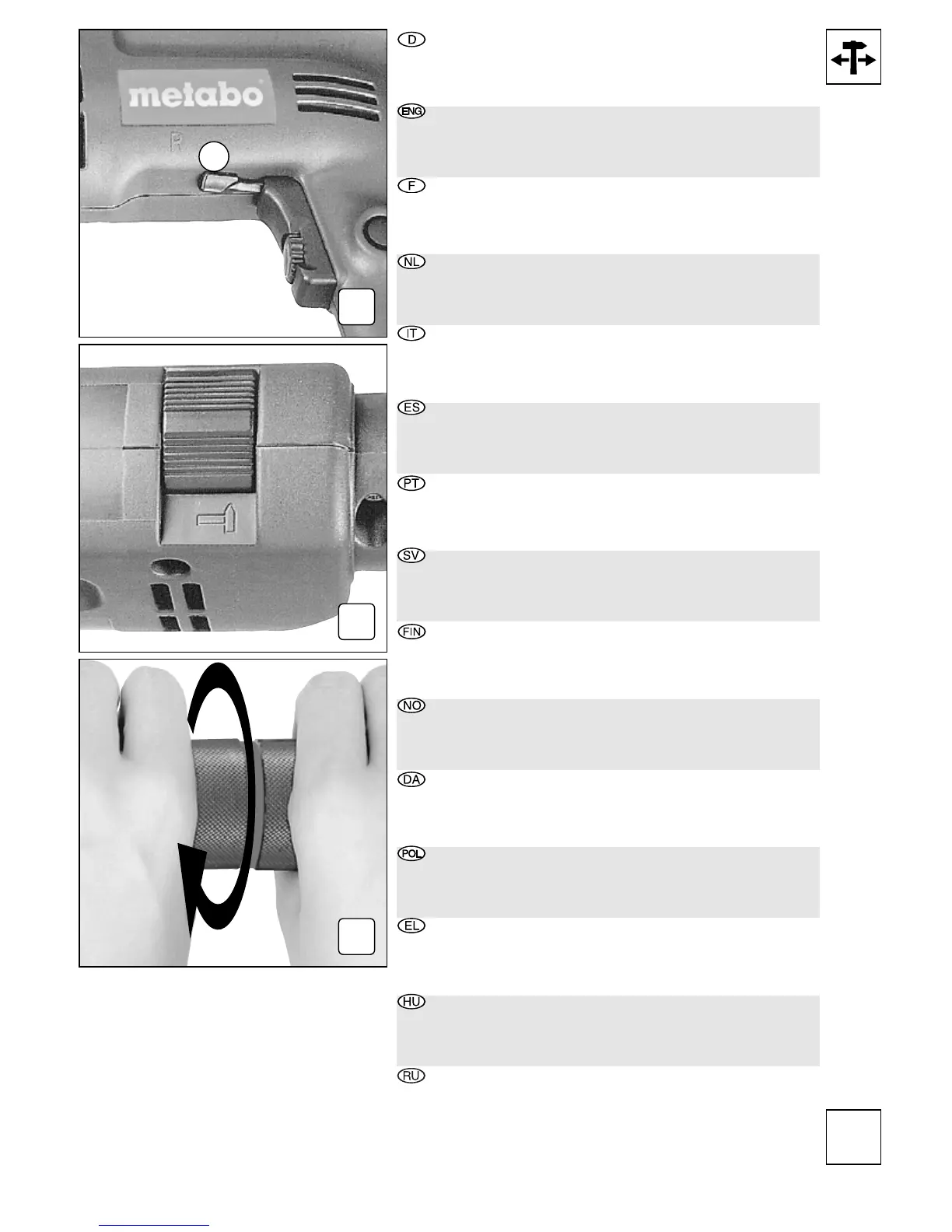 metabo

R

D

ENG

F

NL

IT

ES

PT

SV

FIN

NO

DA

POL

EL

HU

RU