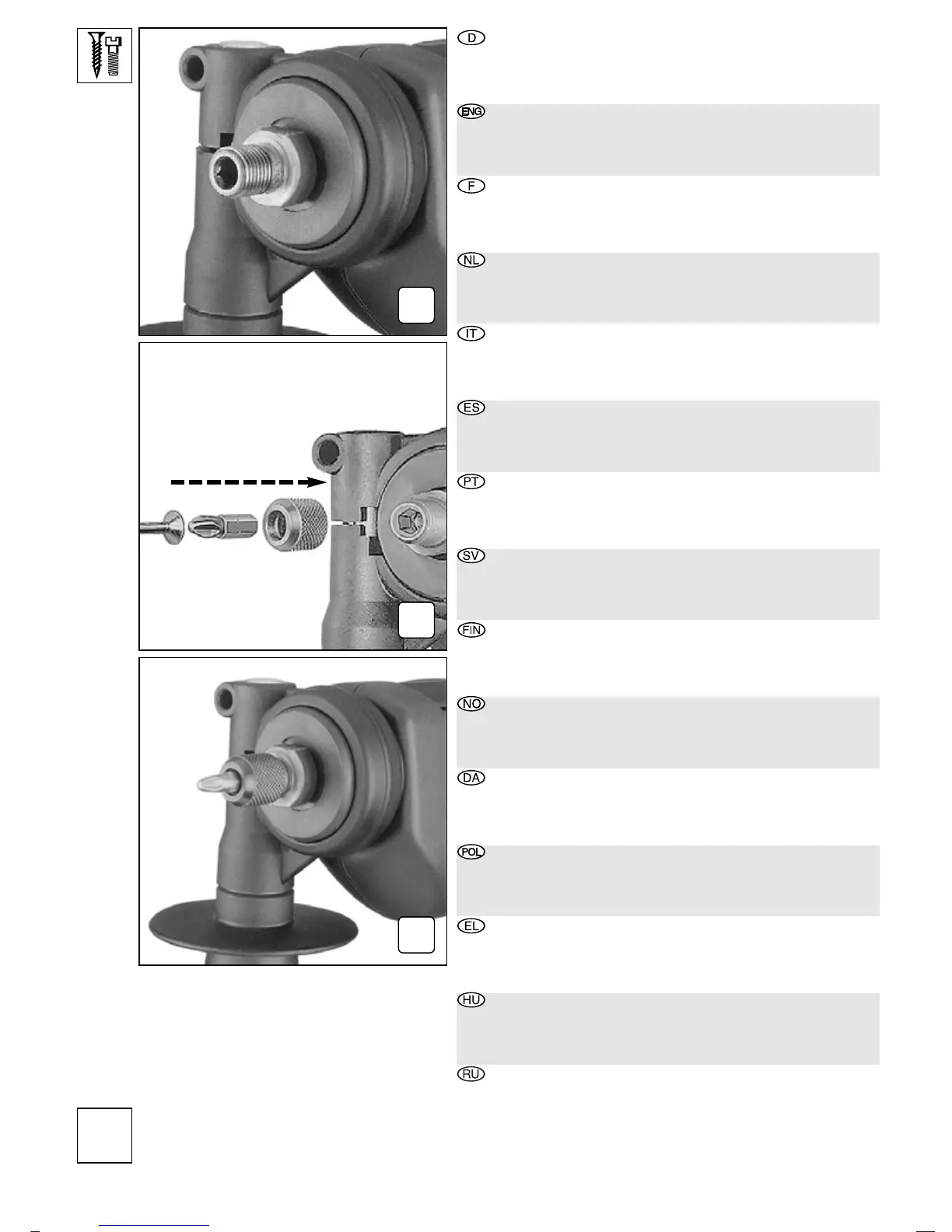 D

ENG

F

NL

IT

ES

PT

SV

FIN

NO

DA

POL

EL

HU

RU