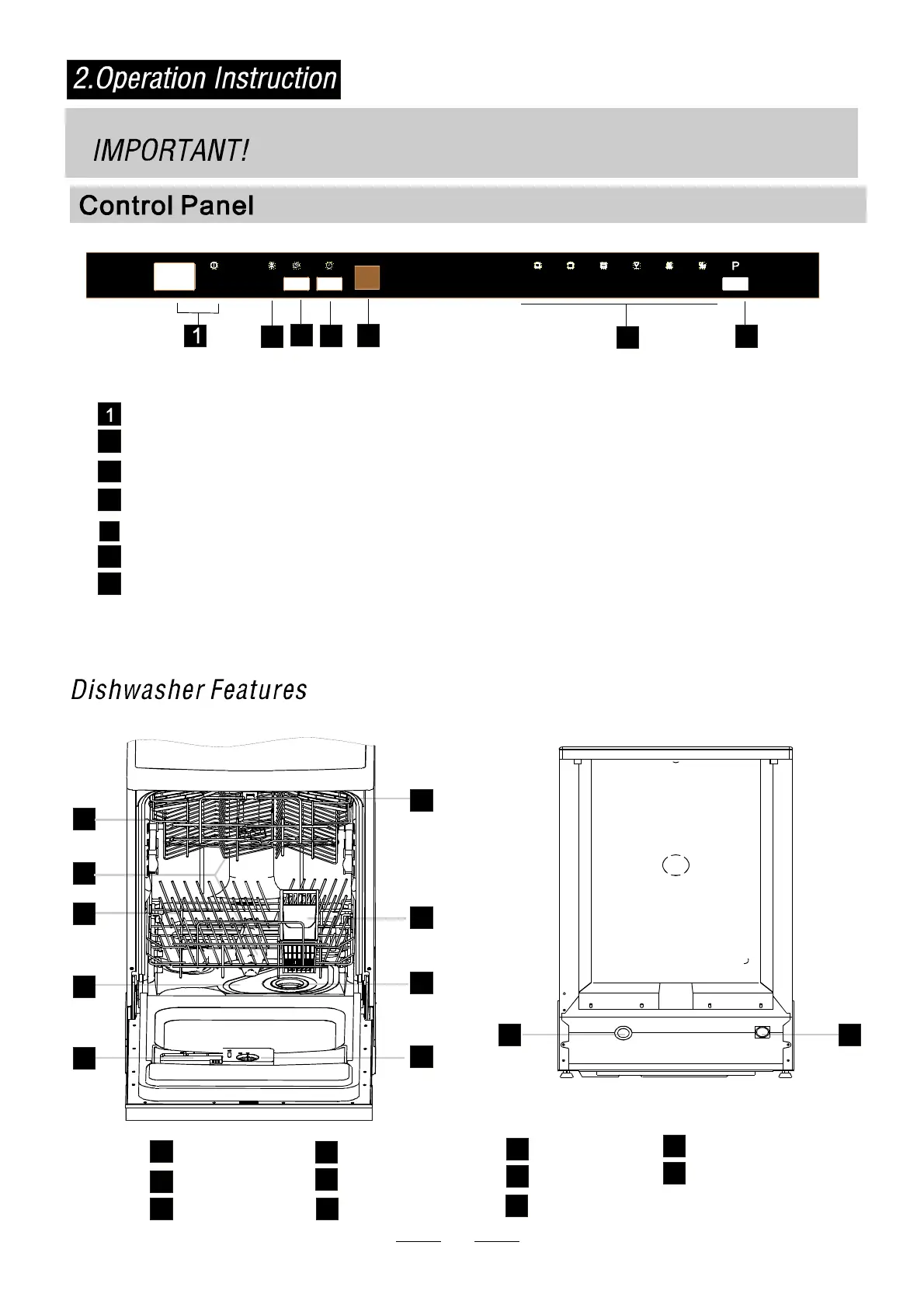 2.Operation Instruction

IMPORTANT!

Control Panel

P

1

1

Dishwasher Features