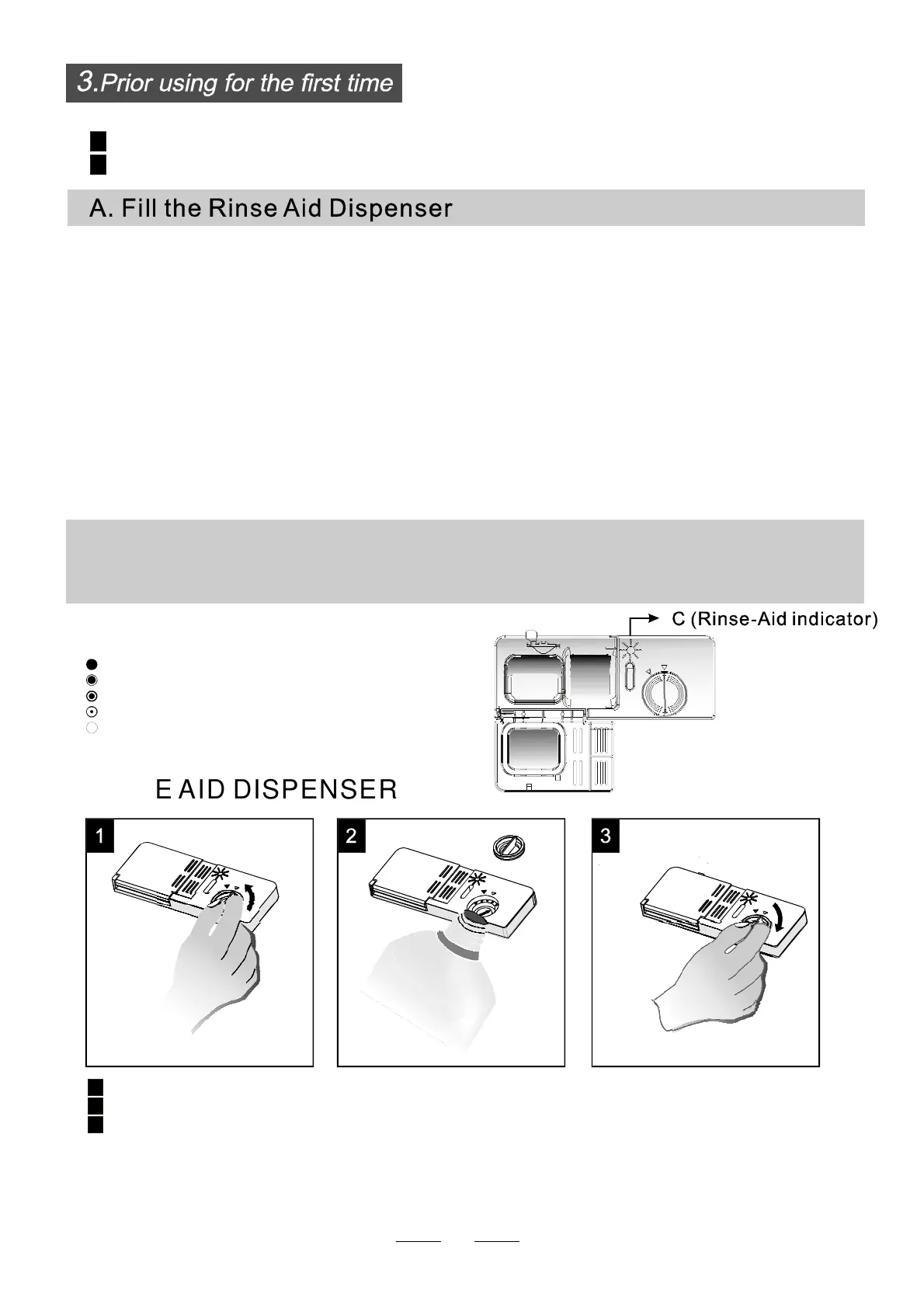 3.Prior using for the first time

A. Fill the Rinse Aid Dispenser

C (Rinse-Aid indicator)

E AID DISPENSER

1

2

3