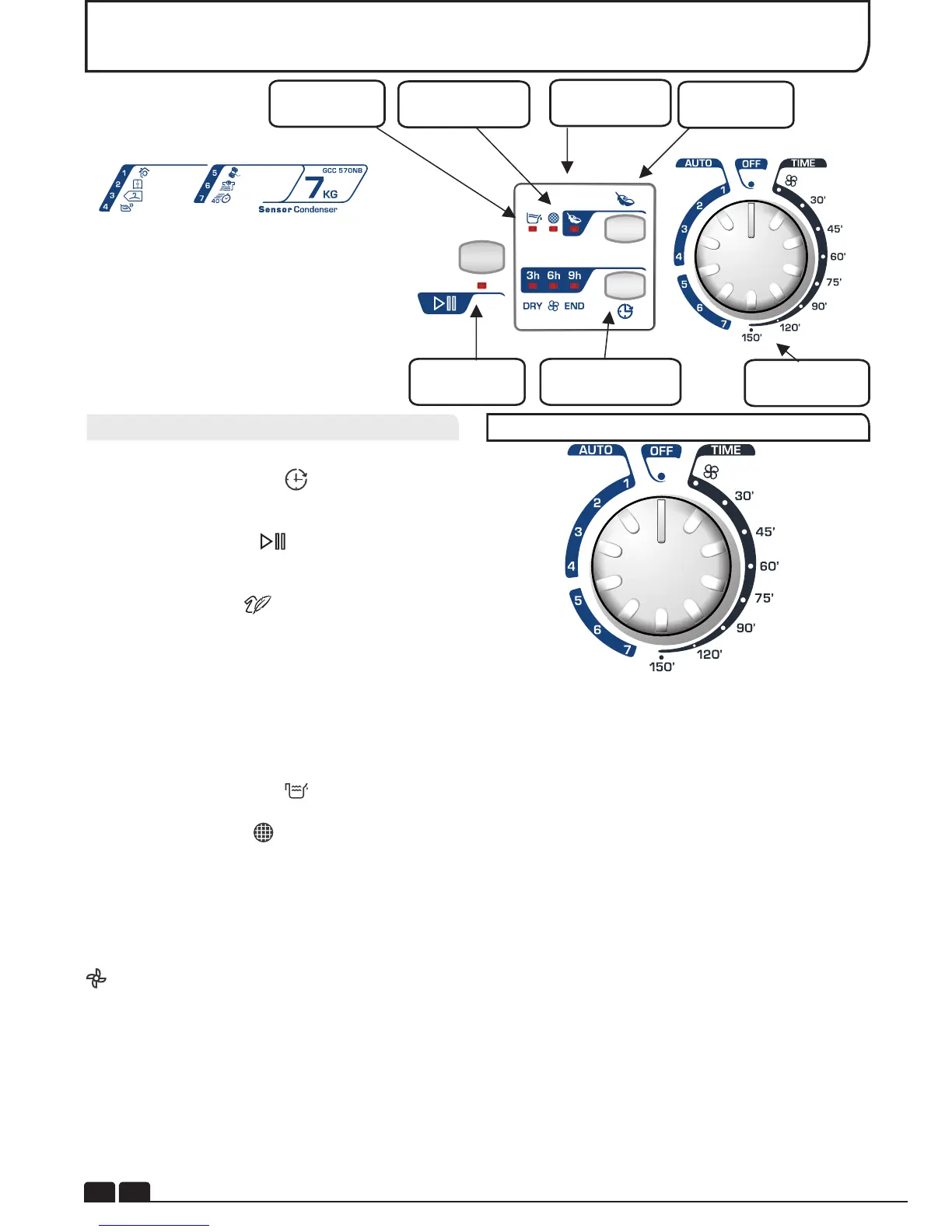 1
2
3
4
5
6
7
40°
GCC 570NB
7 KG
Sensor Condenser

3h 6h 9h
DRY END

AUTO
OFF
TIME
1
2
3
4
5
6
7
30'
45'
60'
75'
90'
120'
150'

AUTO
OFF
TIME
1
2
3
4
5
6
7
30'
45'
60'
75'
90'
120'
150'