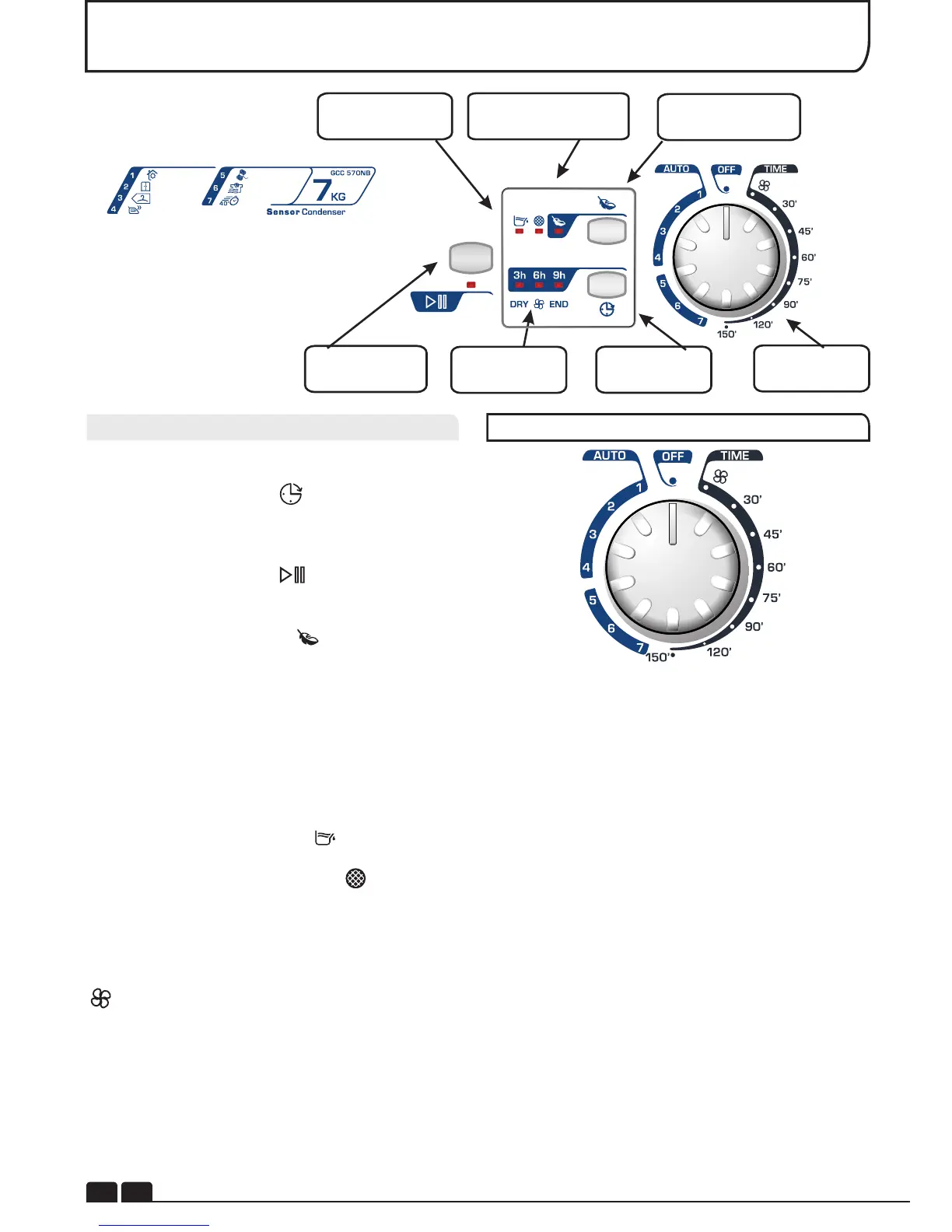 1
2
3
4
5
6
7
40
GCC 570NB
7 KG
Sensor Condenser

3h 6h 9h
DRY END

AUTO OFF TIME
1 2 3 4 5 6 7
30' 45' 60' 75' 90' 120' 150'

AUTO OFF TIME
1 2 3 4 5 6 7
30' 45' 60' 75' 90' 120' 150'