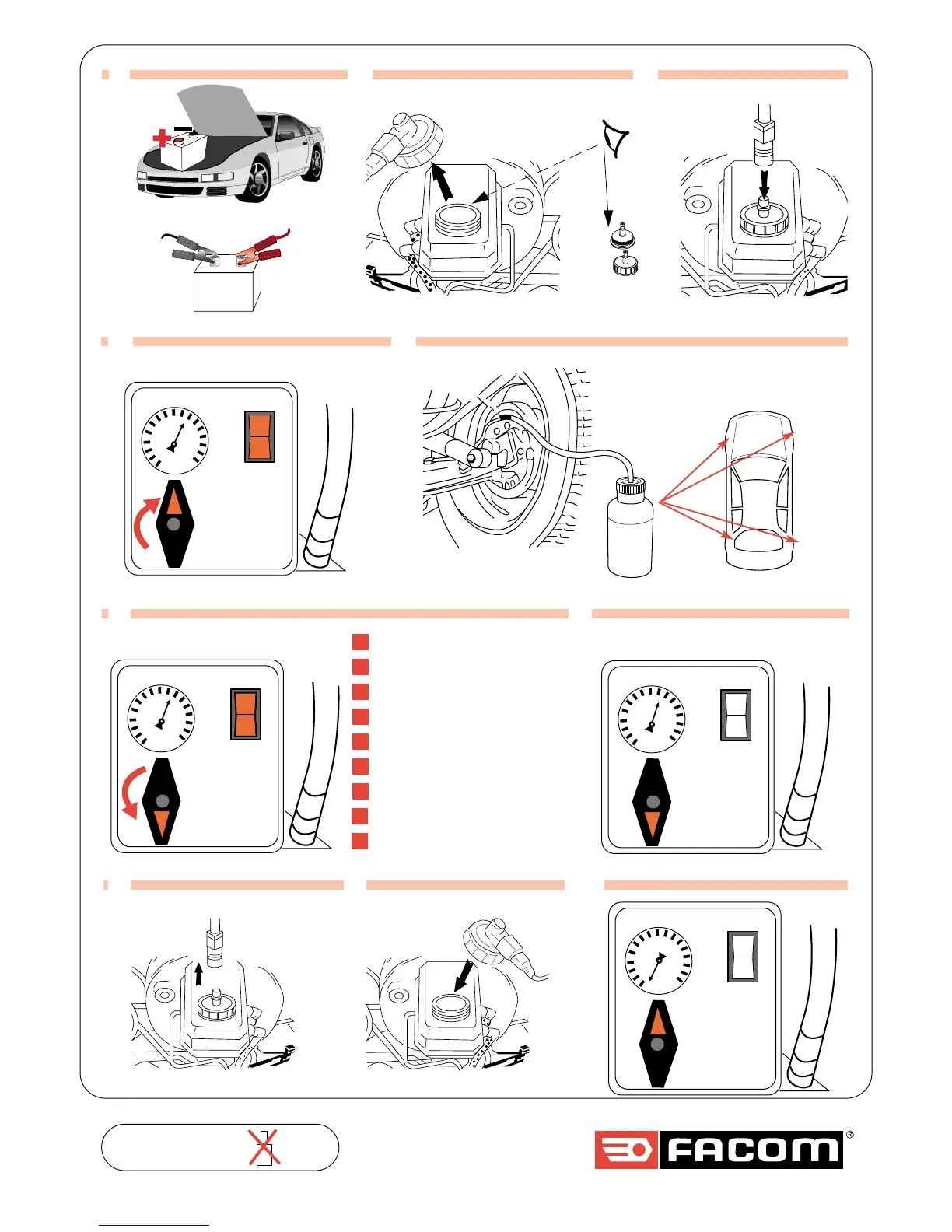 FACOM®