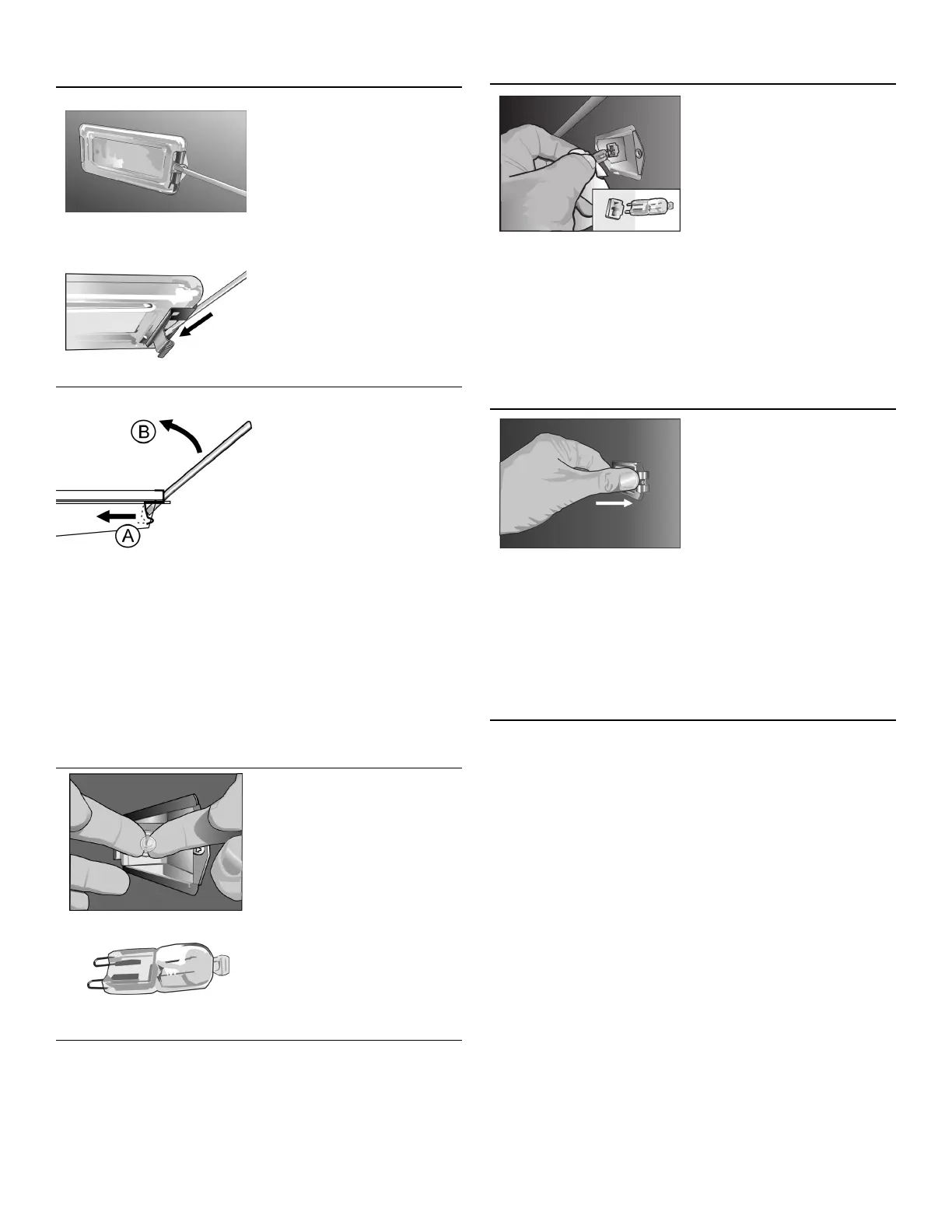 B

A