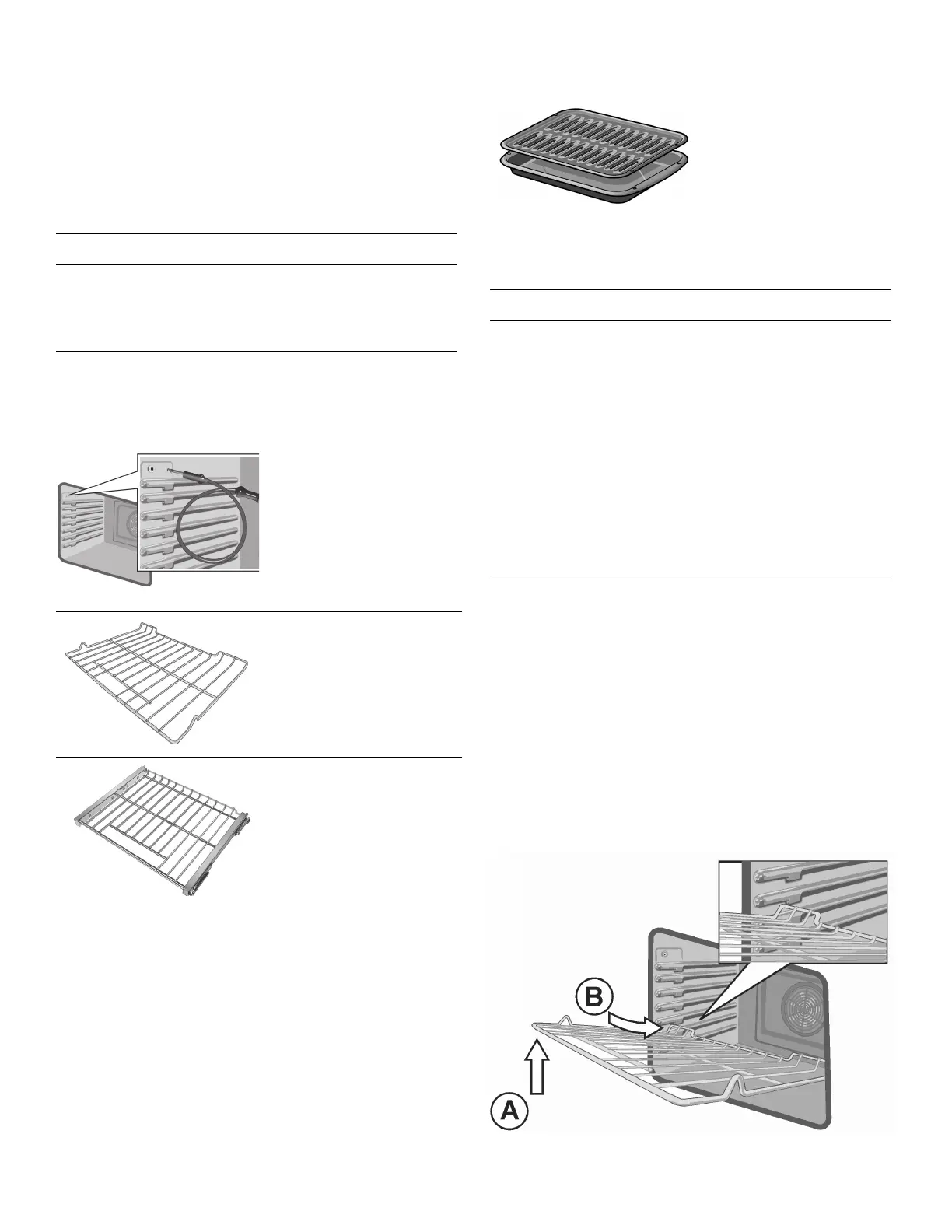 B

A