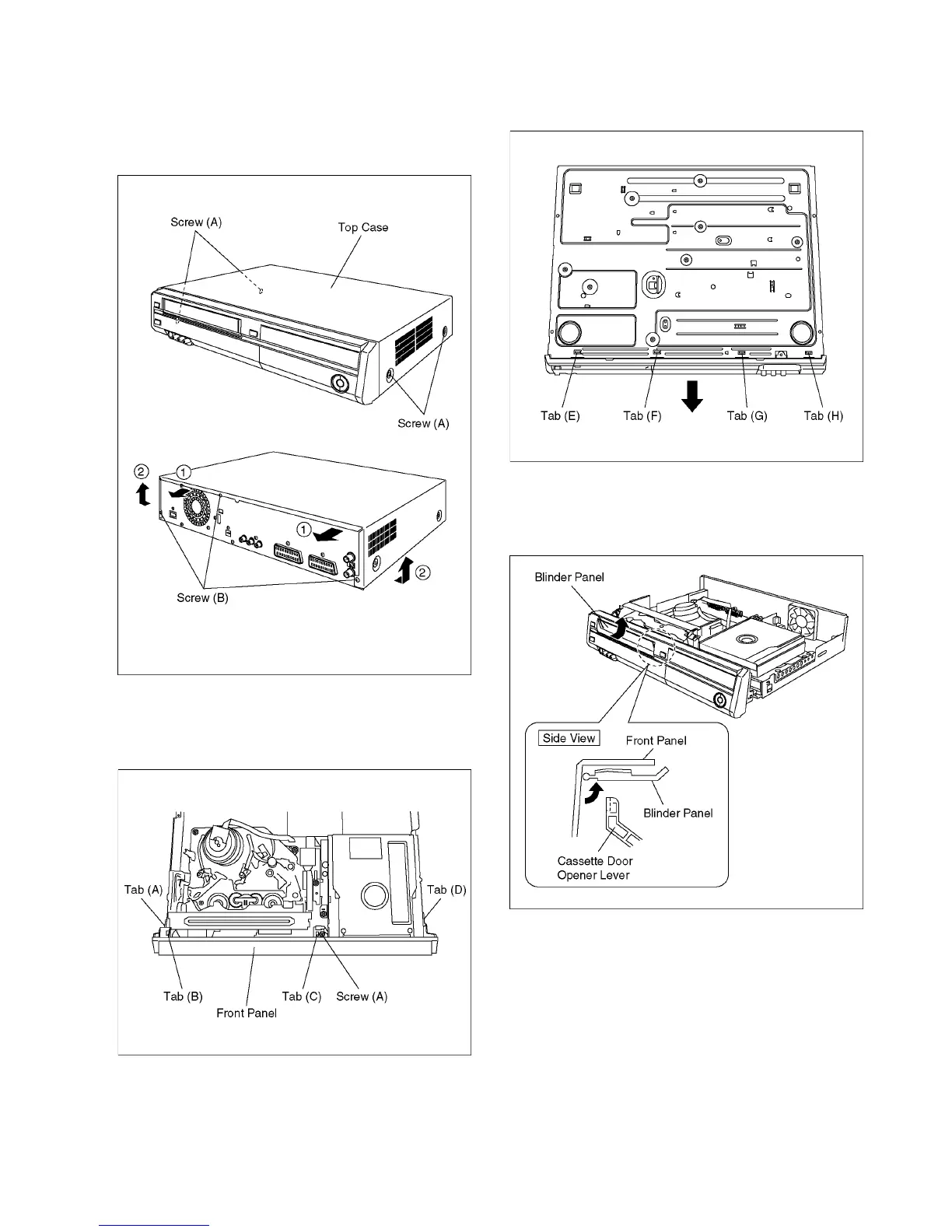 Screw (A)
Top Case
Screw (A)
②
①
①
②
Screw (B)

Tab (A)
Tab (D)
Tab (B)
Tab (C)
Screw (A)
Front Panel

Tab (E)
Tab (F)
Tab (G)
Tab (H)

Blinder Panel
Side View
Front Panel
Blinder Panel
Cassette Door Opener Lever