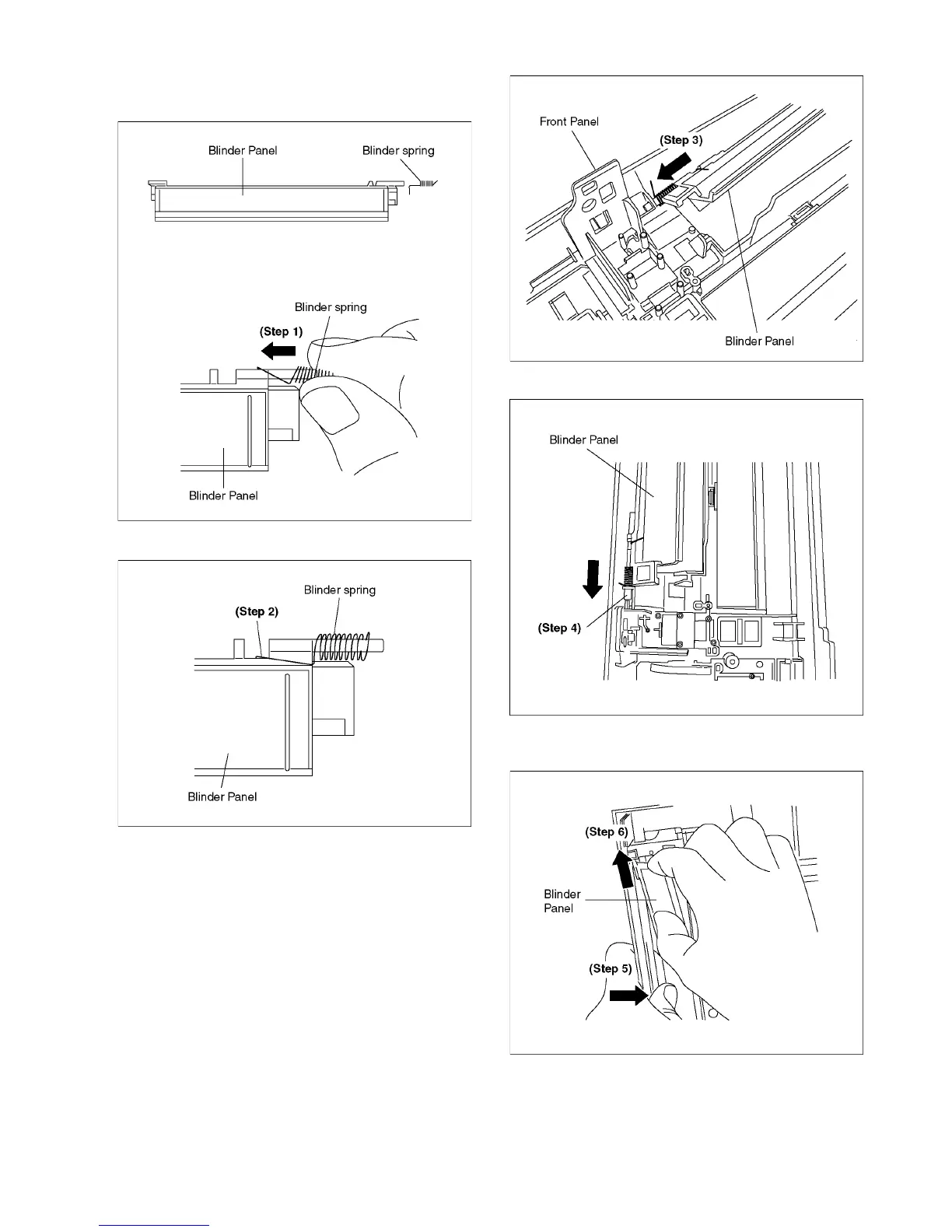 Blinder Panel

Blinder spring

Blinder spring

(Step 1)

Blinder Panel

Blinder spring

(Step 2)

Blinder Panel

Front Panel

(Step 3)

Blinder Panel

Blinder Panel

(Step 4)

(Step 6)

Blinder Panel

(Step 5)