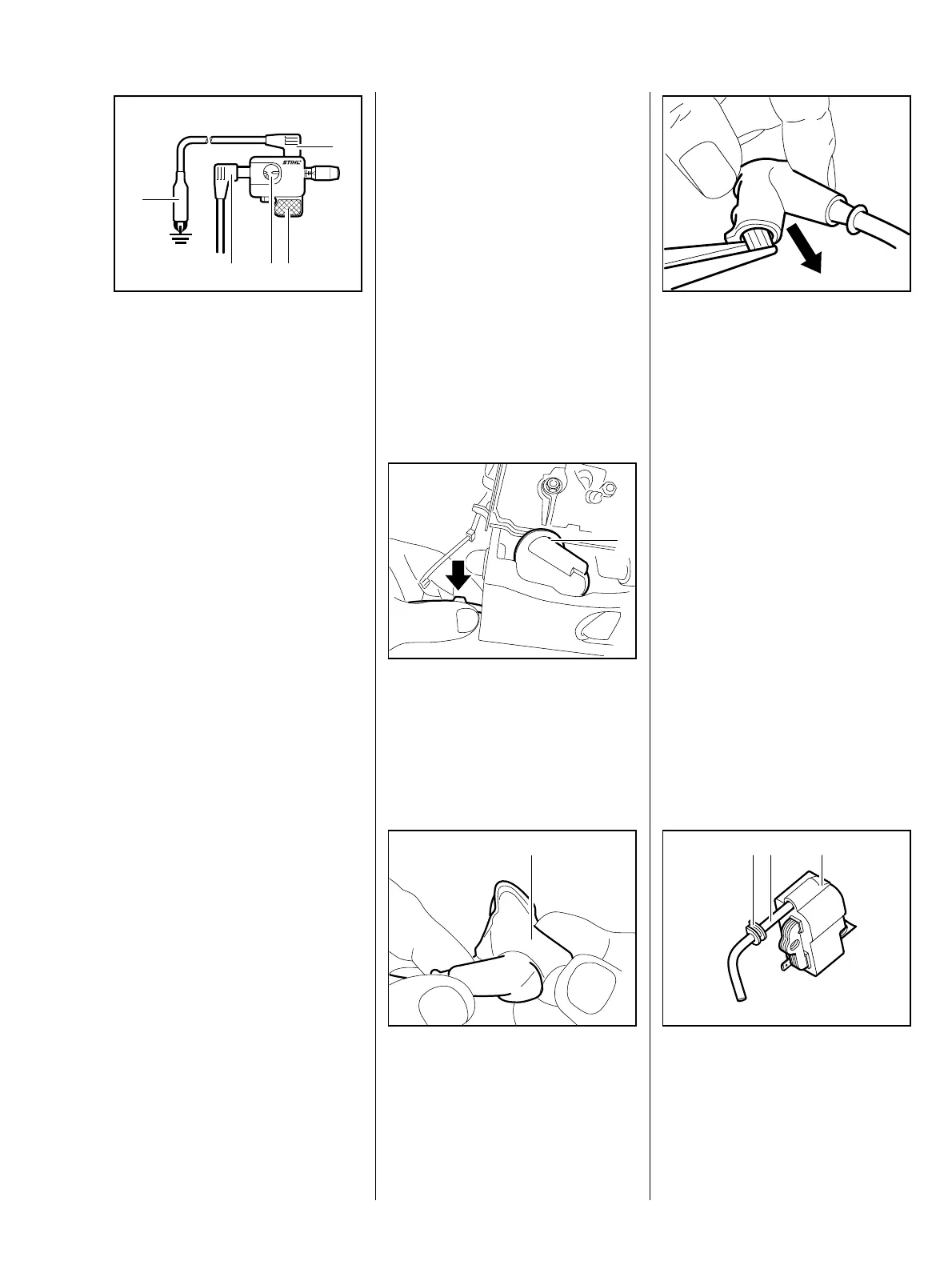 STIHL