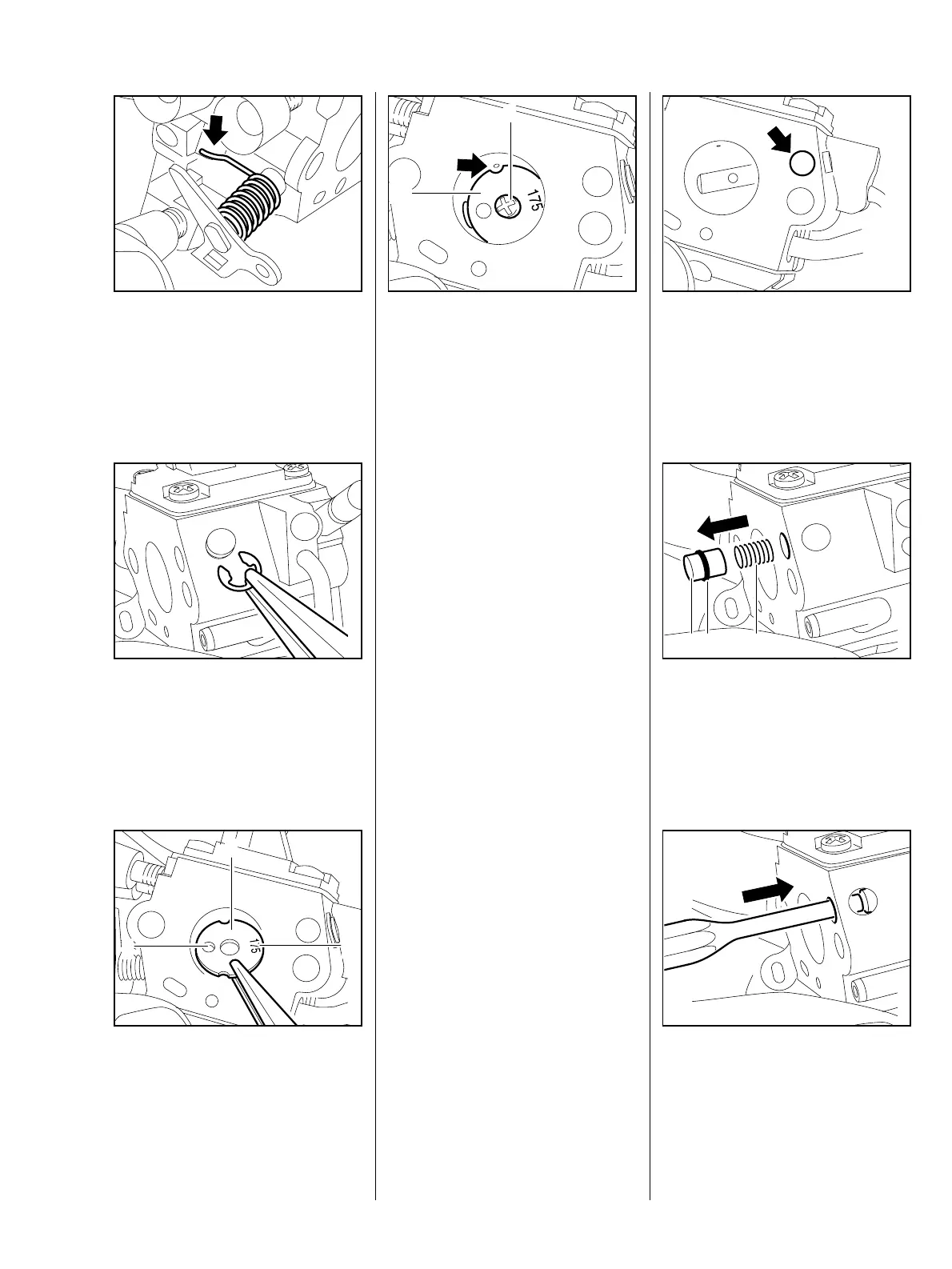 175

175