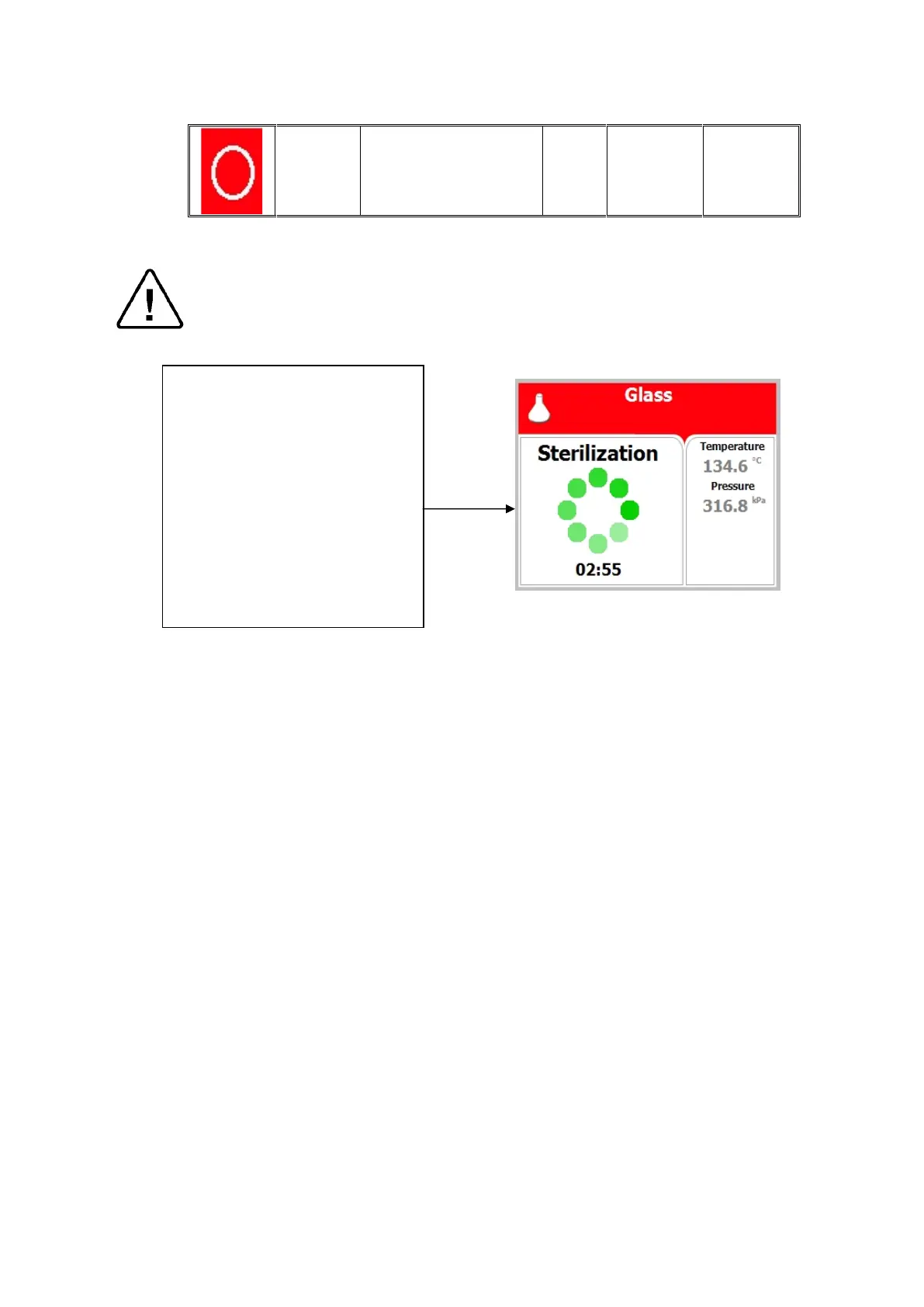 Glass

Sterilization

02:55

Temperature
134.6 °C
Pressure
316.8 kPa