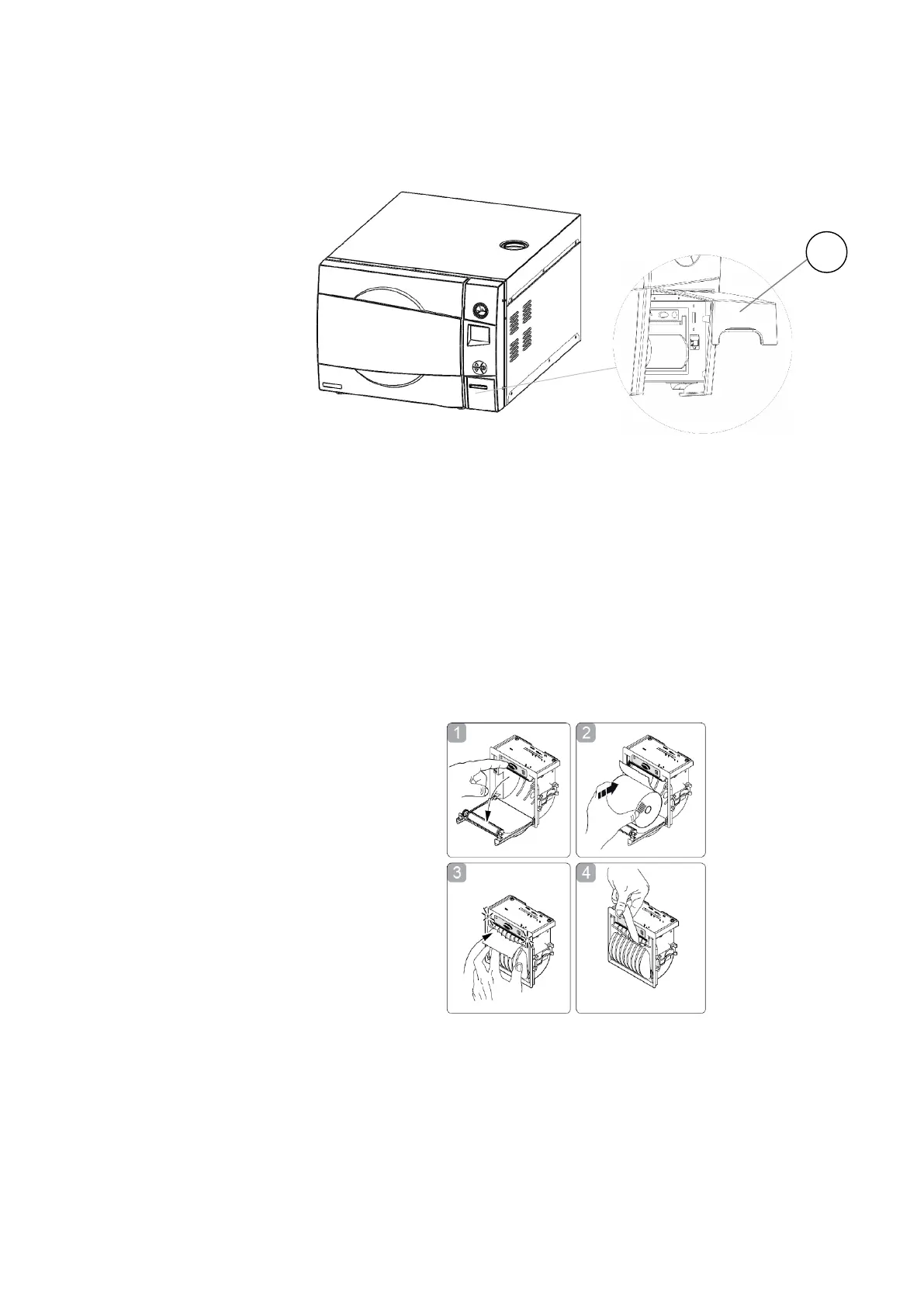 1

2

3

4