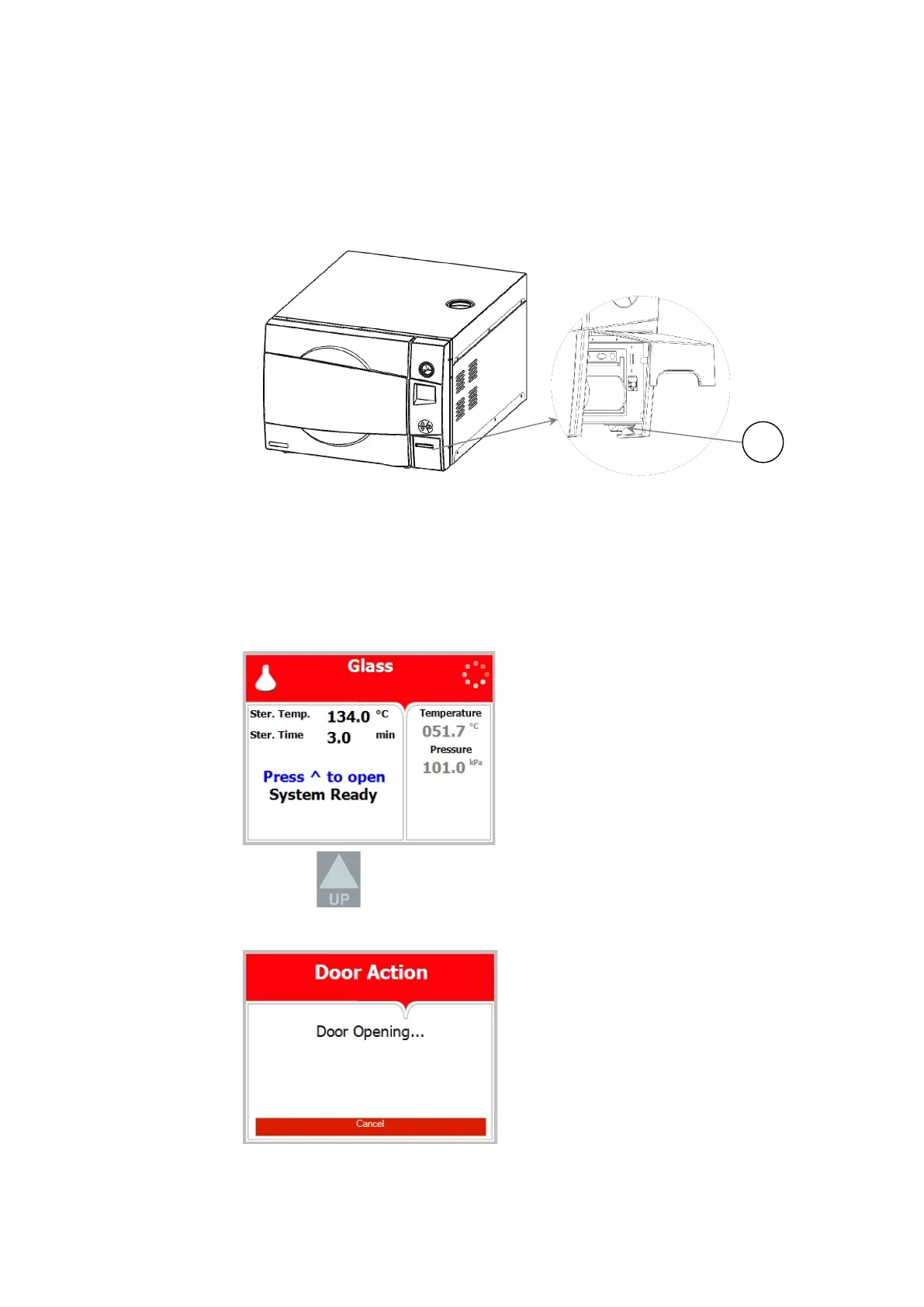 Glass

Ster. Temp. 134.0 °C
Ster. Time 3.0 min

Press ^ to open
System Ready

Temperature
051.7 °C
Pressure
101.0 kPa

UP

Door Action

Door Opening...

Cancel