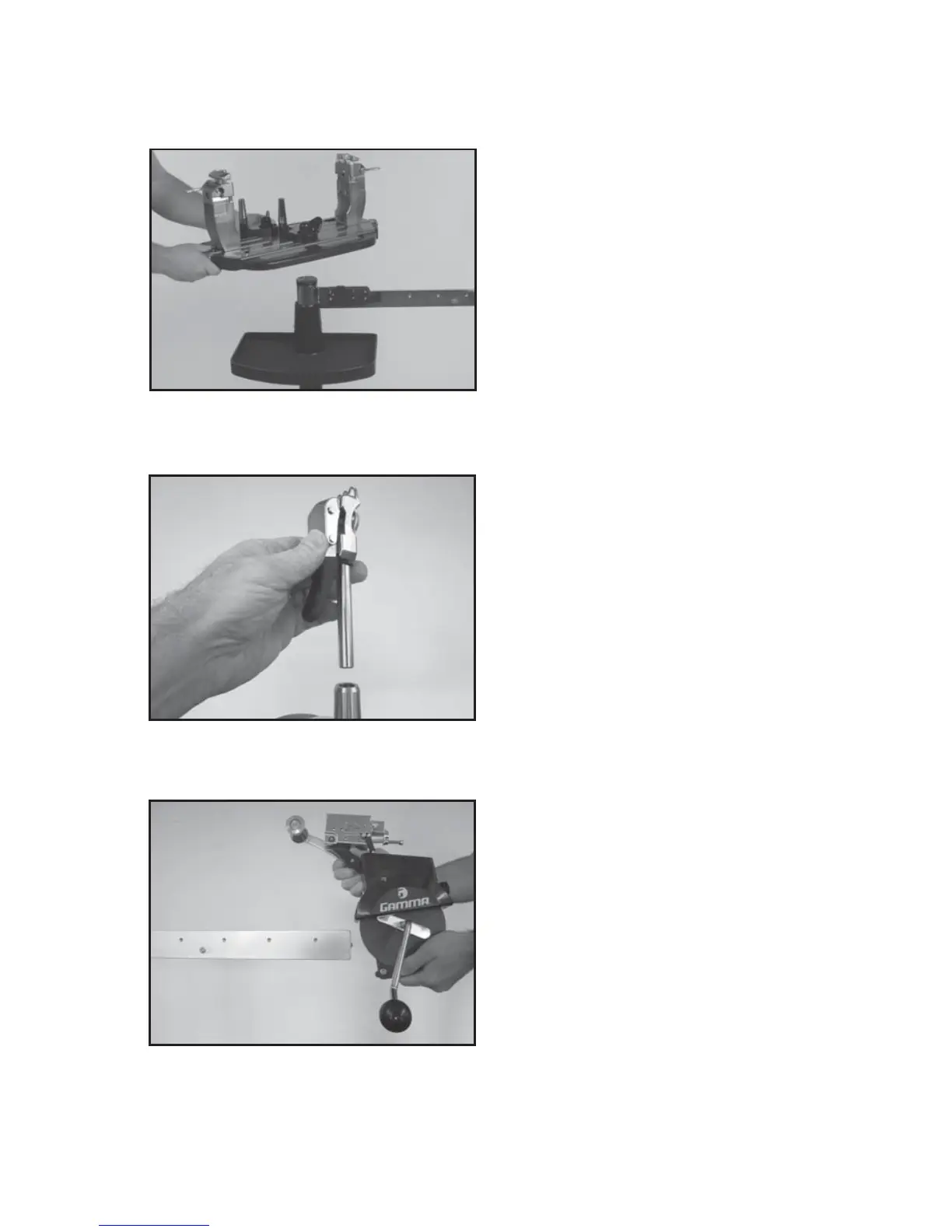 GAMMA