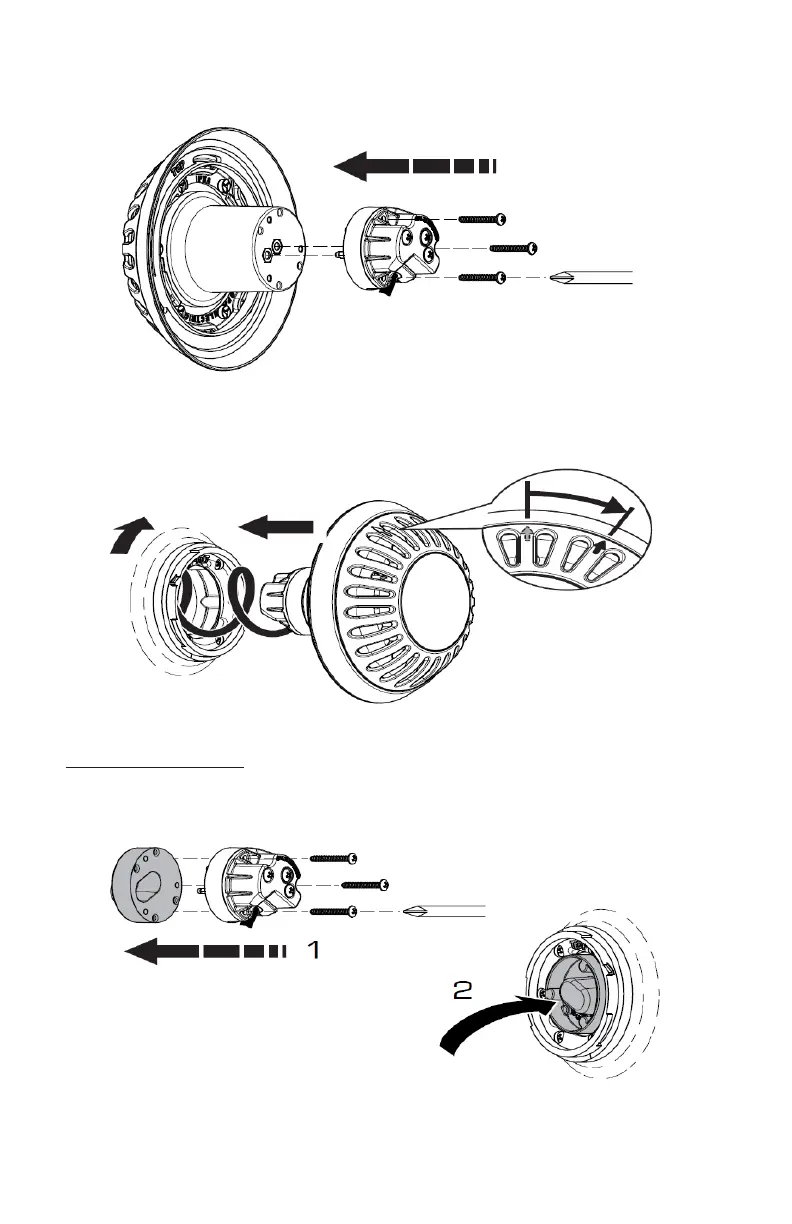 1

2