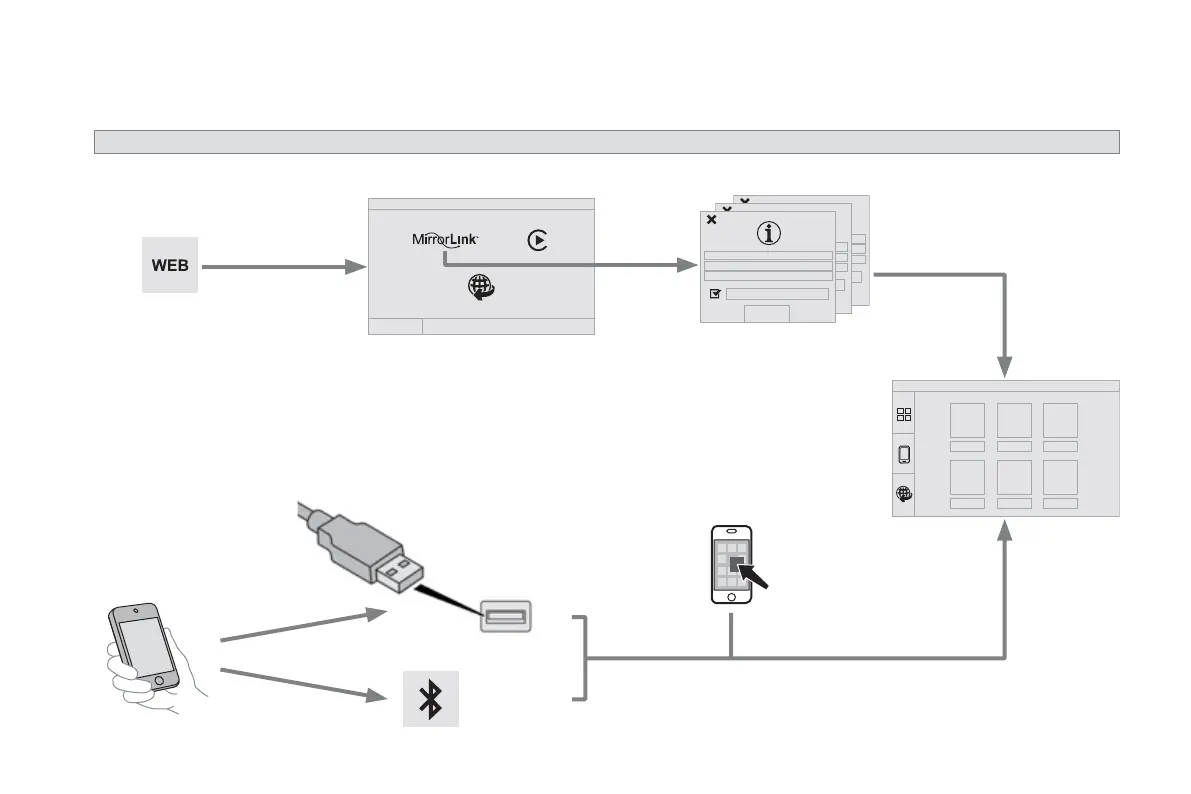 WEB

MirrorLink