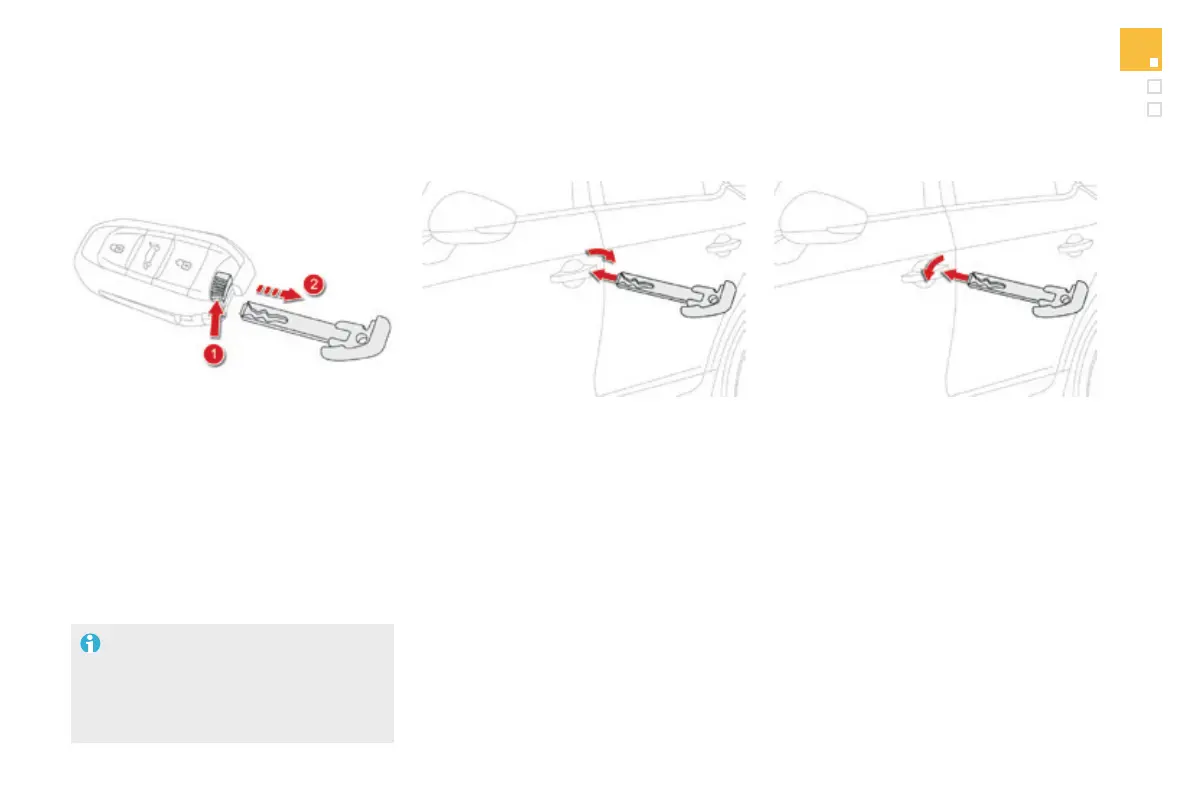 1

2