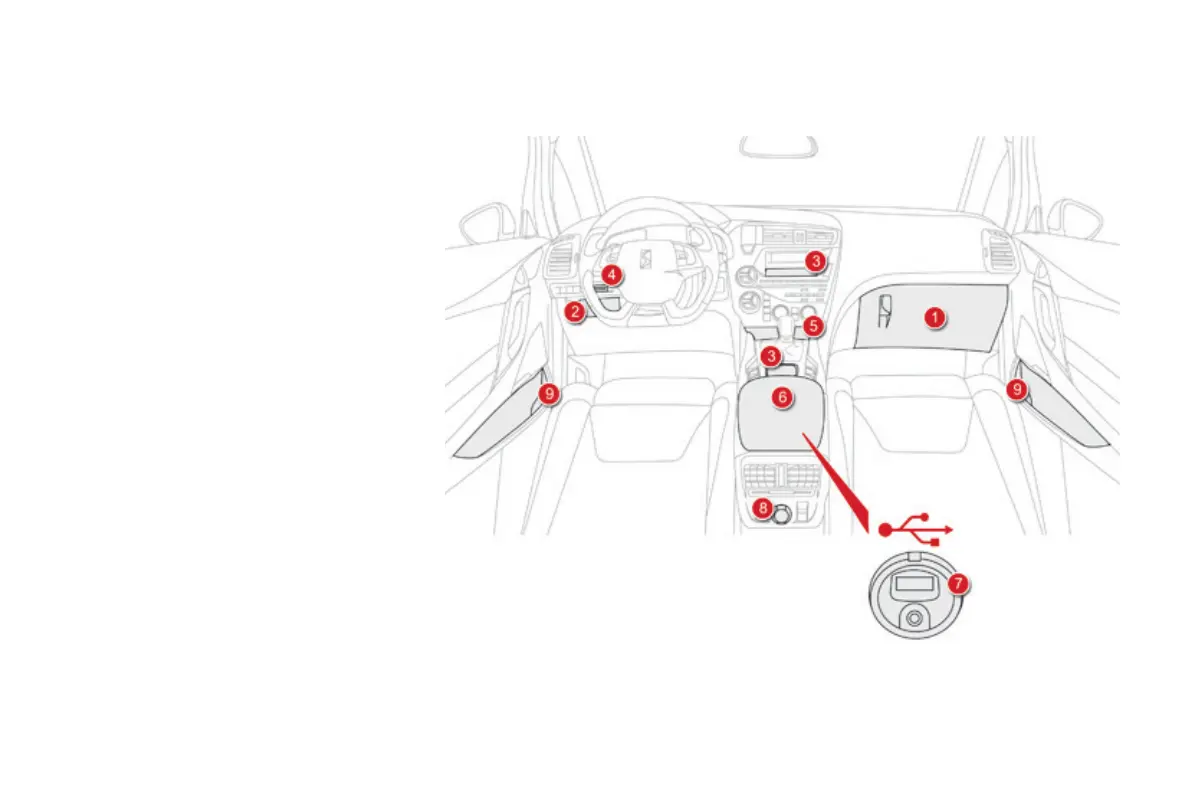 4
3
2
5
1
3
9
6
9
8
7