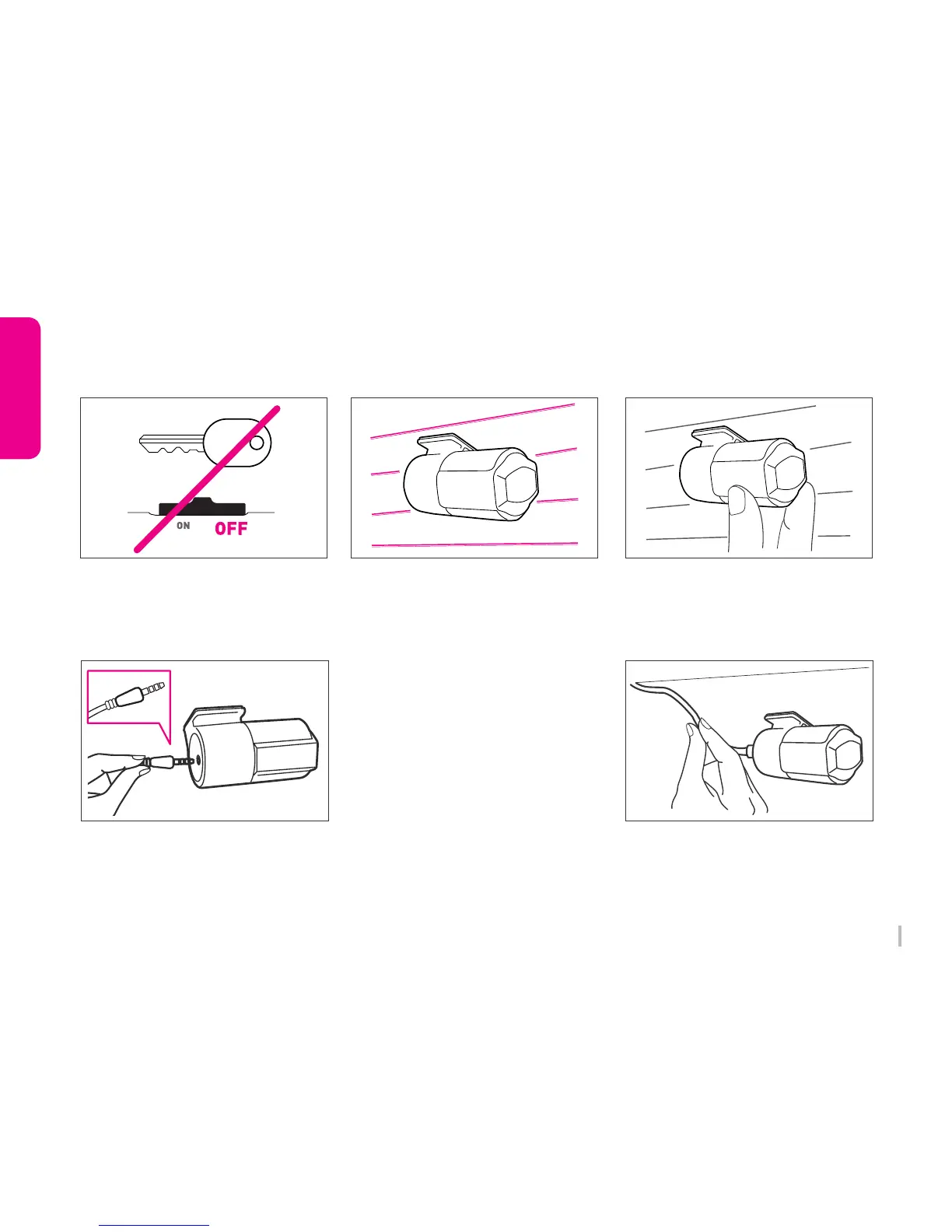 ON OFF