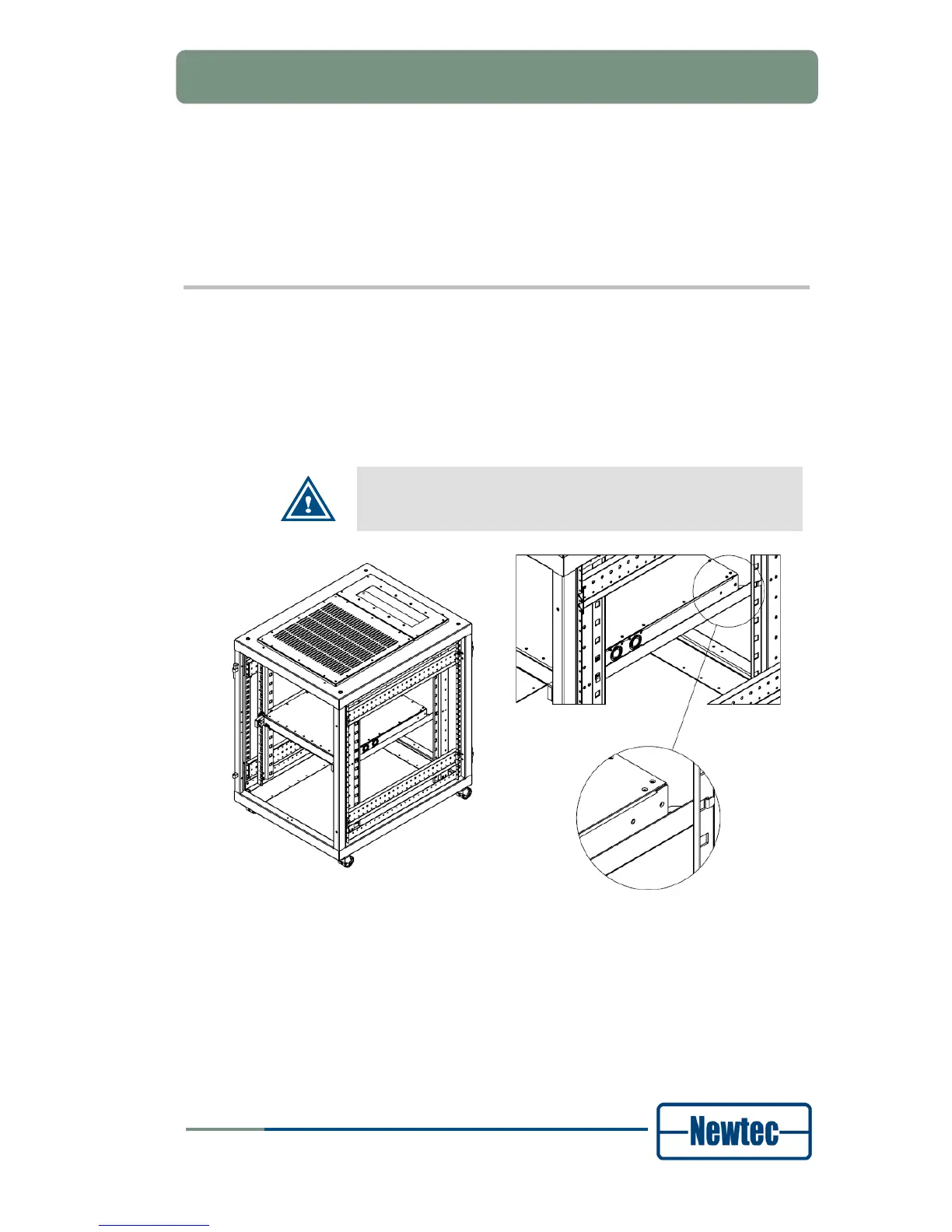 Newtec