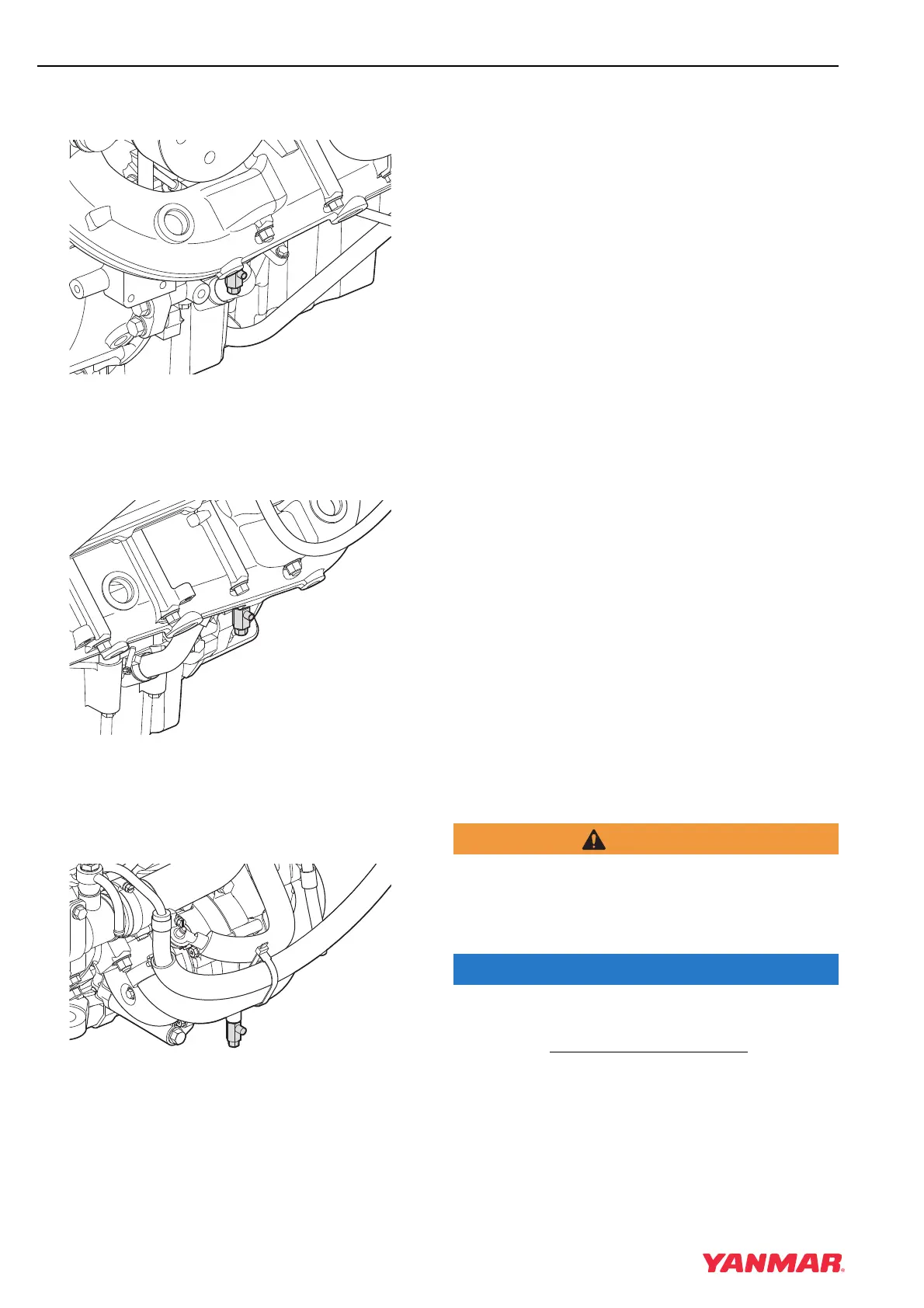 YANMAR®