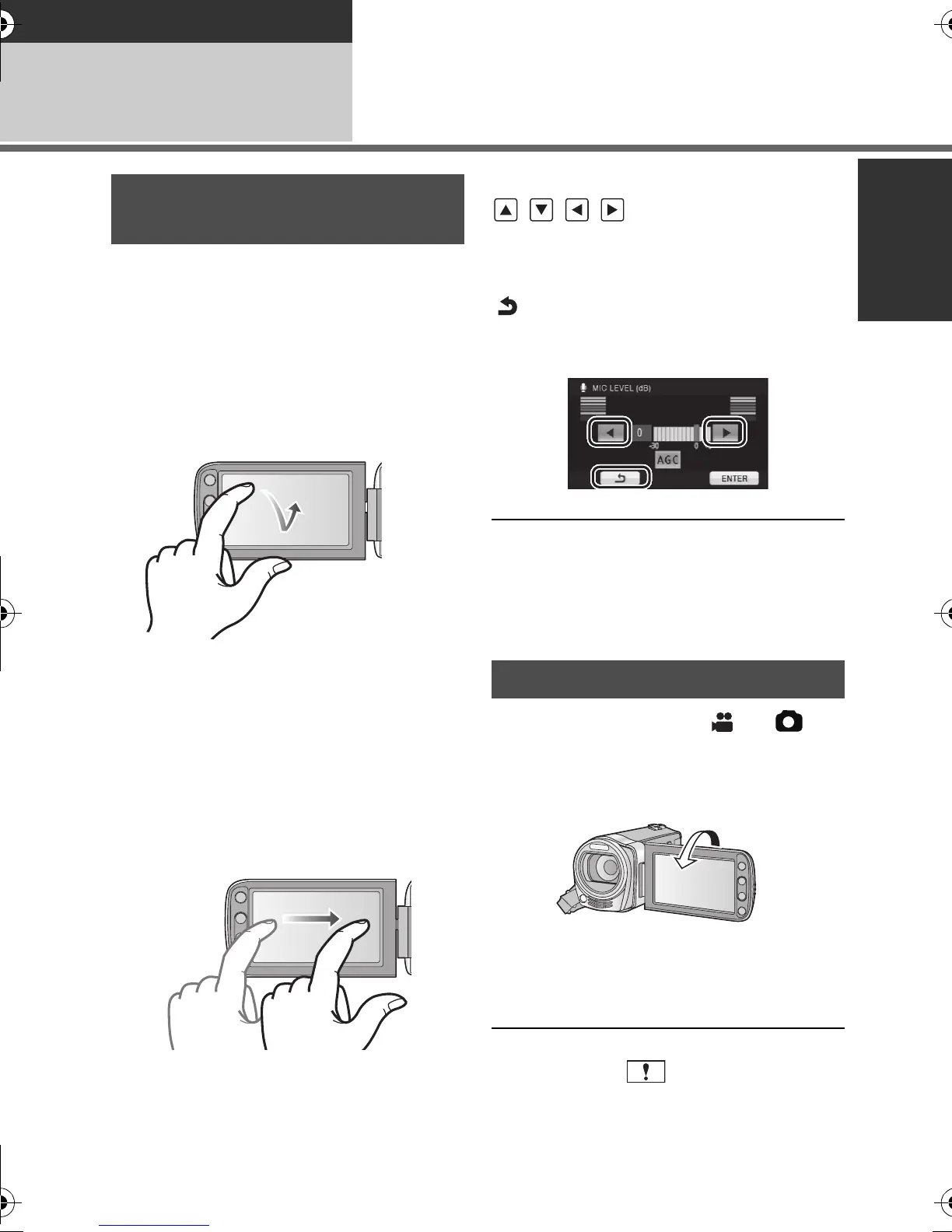 MIC LEVEL (dB)

0

-30

0

AGC

ENTER