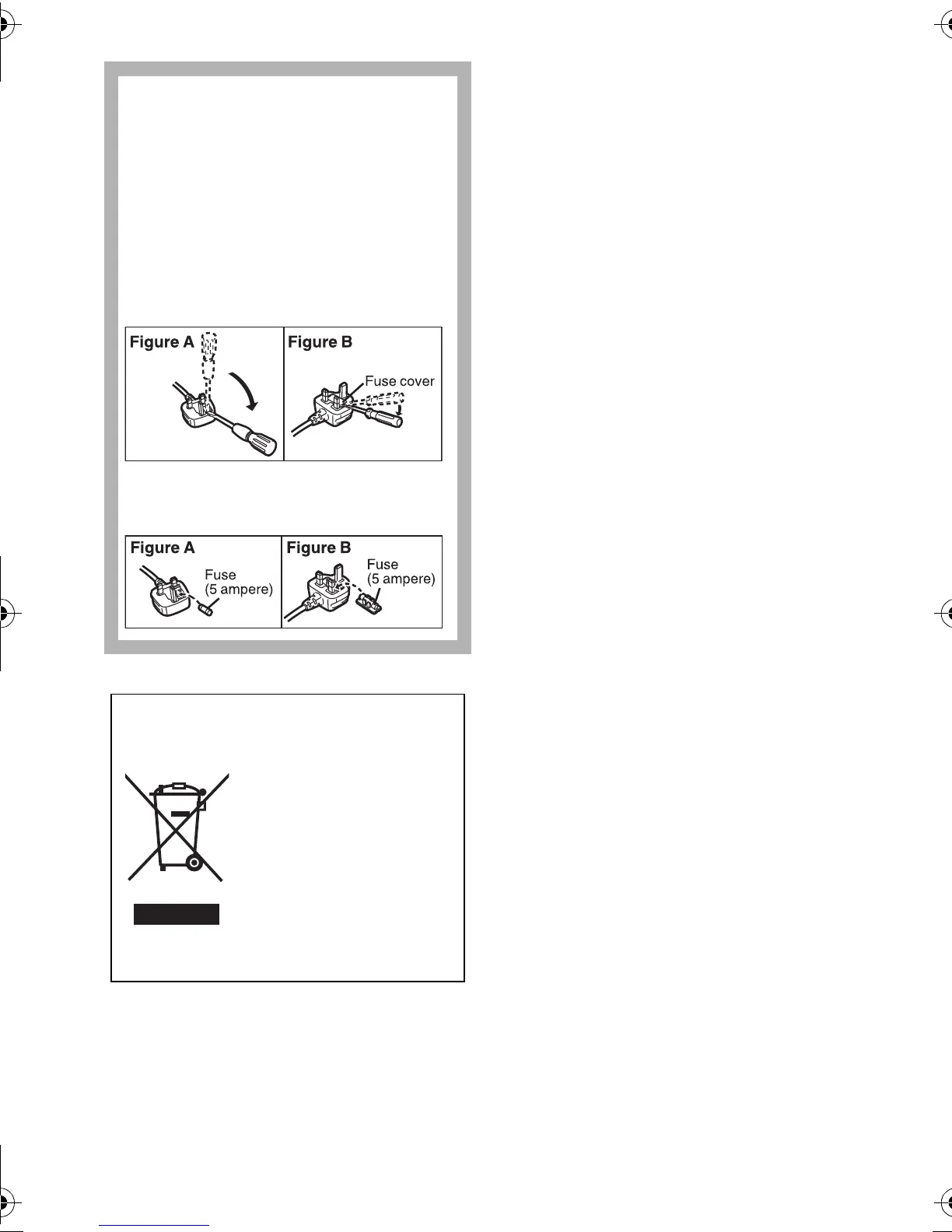 Figure A

Figure B

Fuse cover

Figure A

Fuse
(5 ampere)

Figure B

Fuse
(5 ampere)