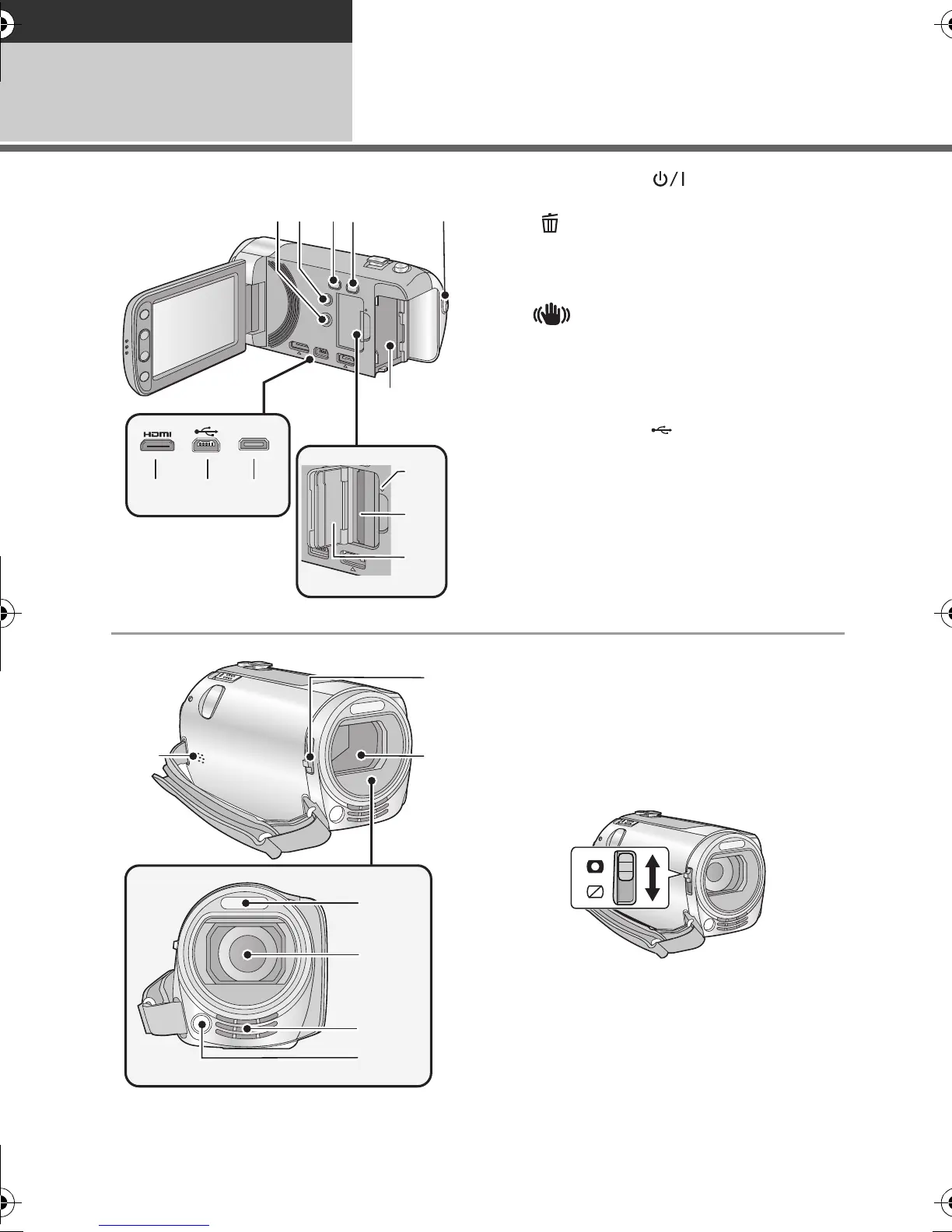 HDMI