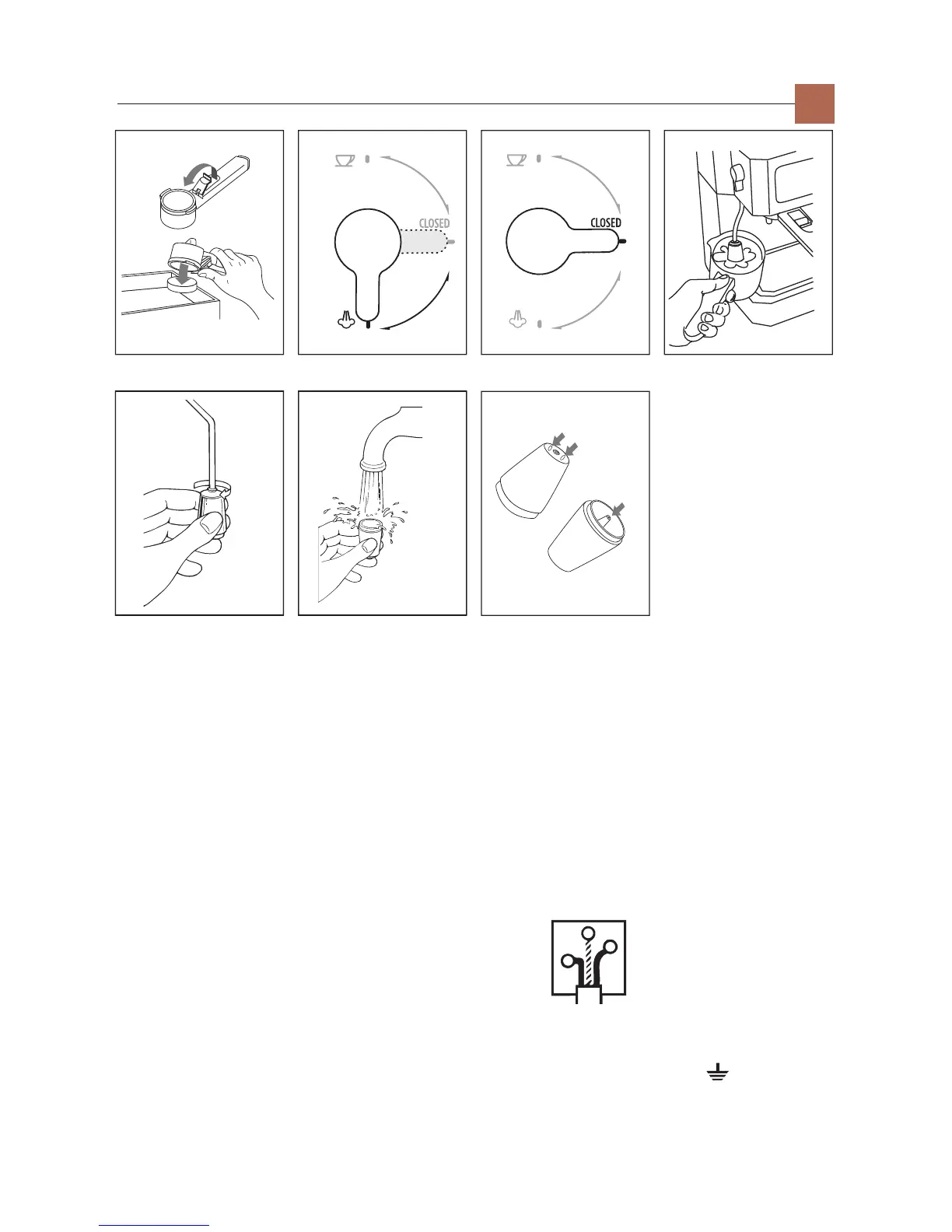 CLOSED

CLOSED