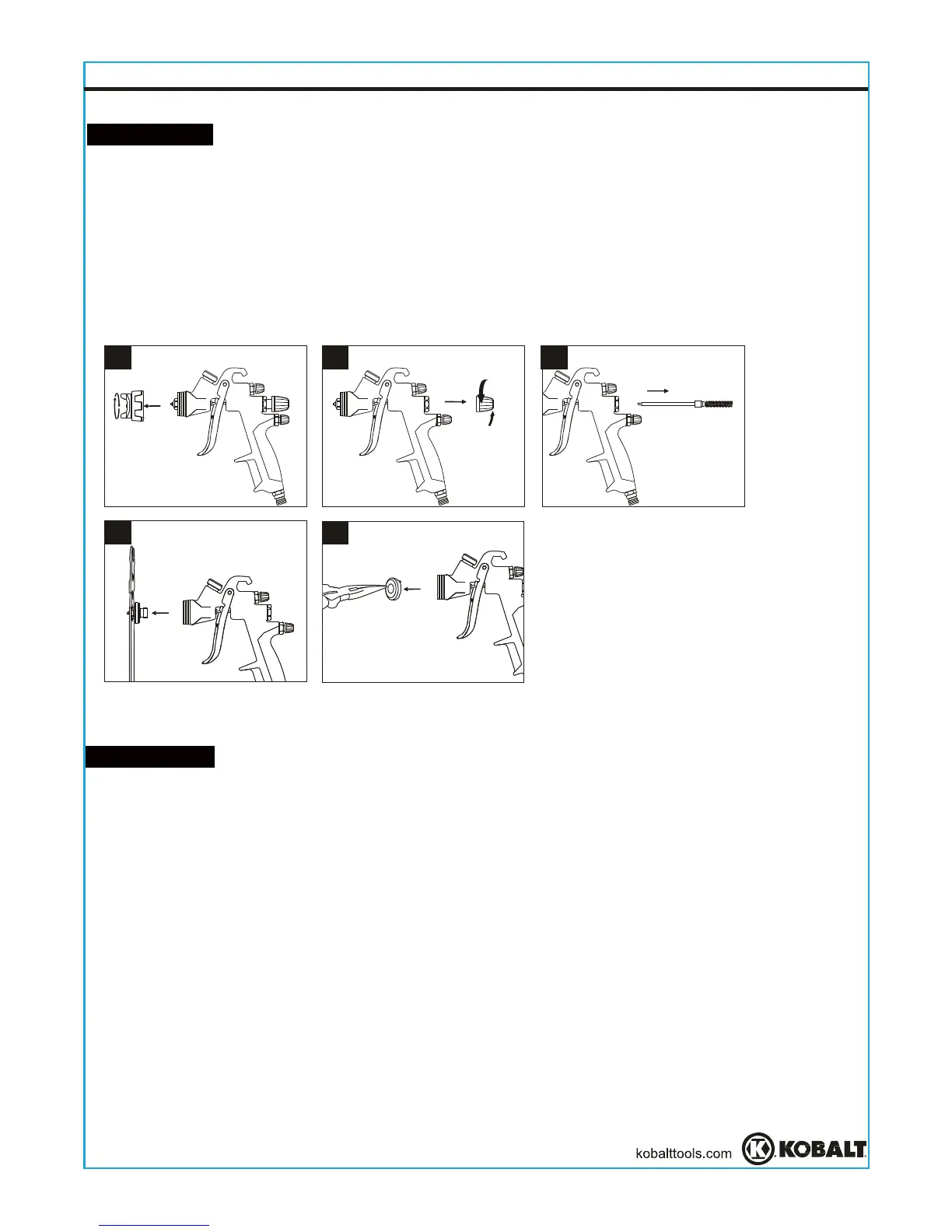 kobalttools.com KOBALT