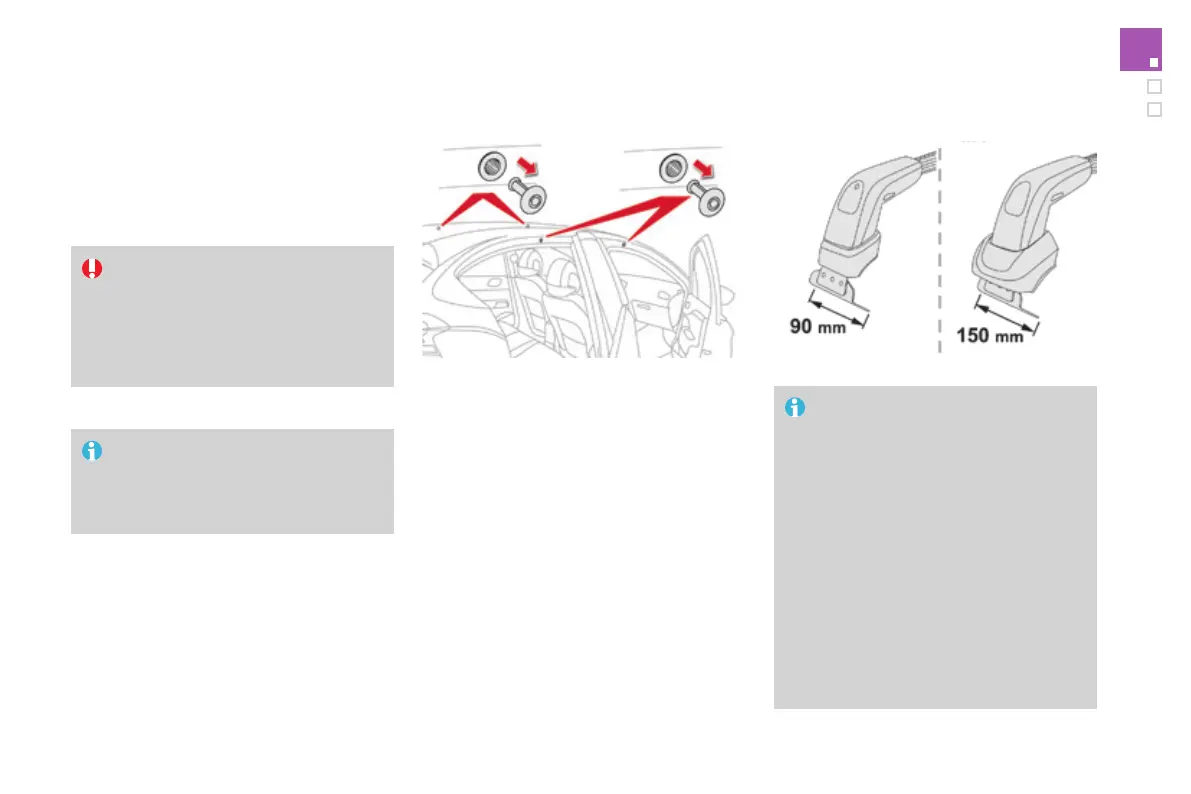 90 mm

150 mm