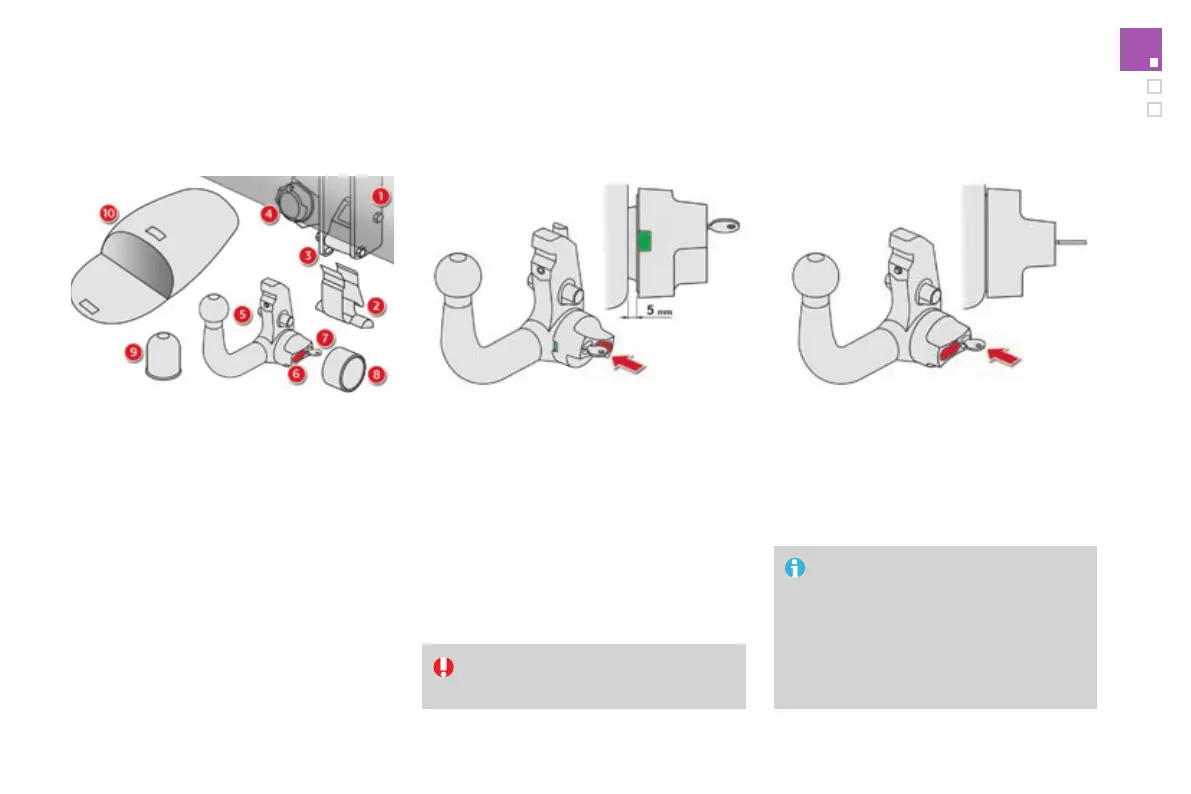 10

4

1

3

2

5

7

9

6

8

5 mm