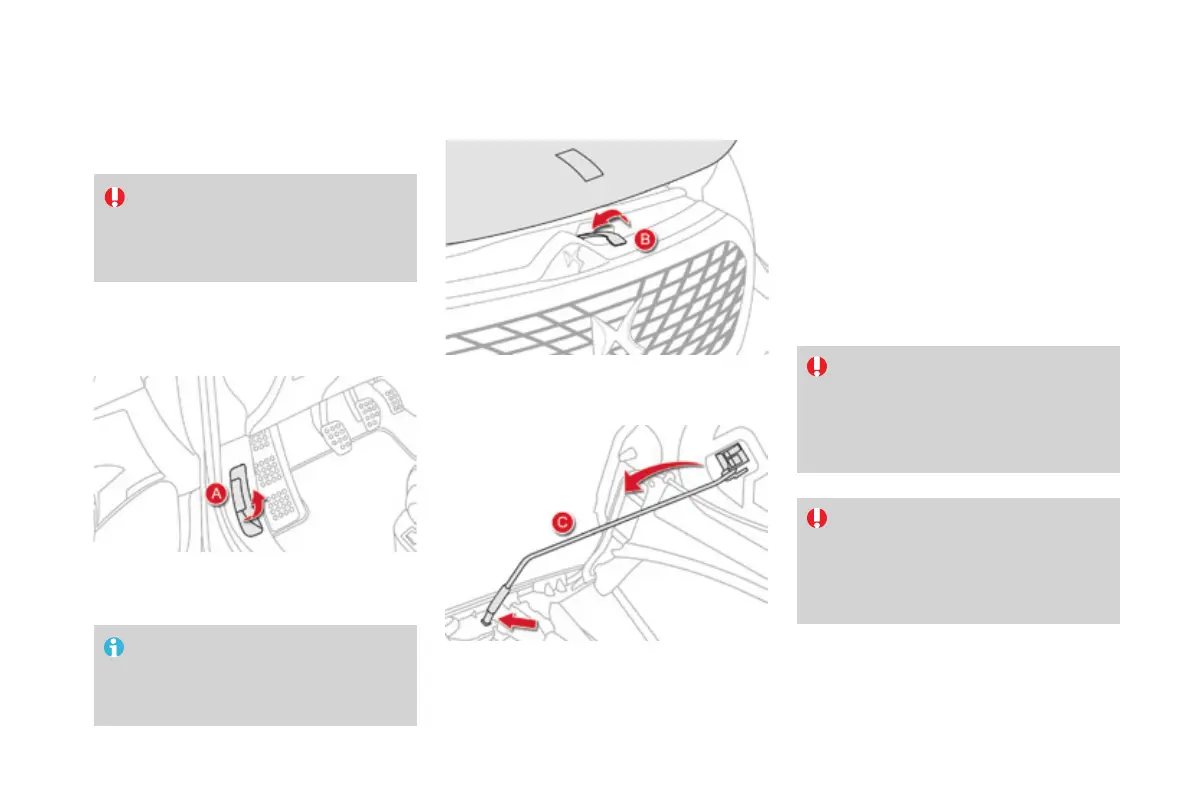 A

B

C